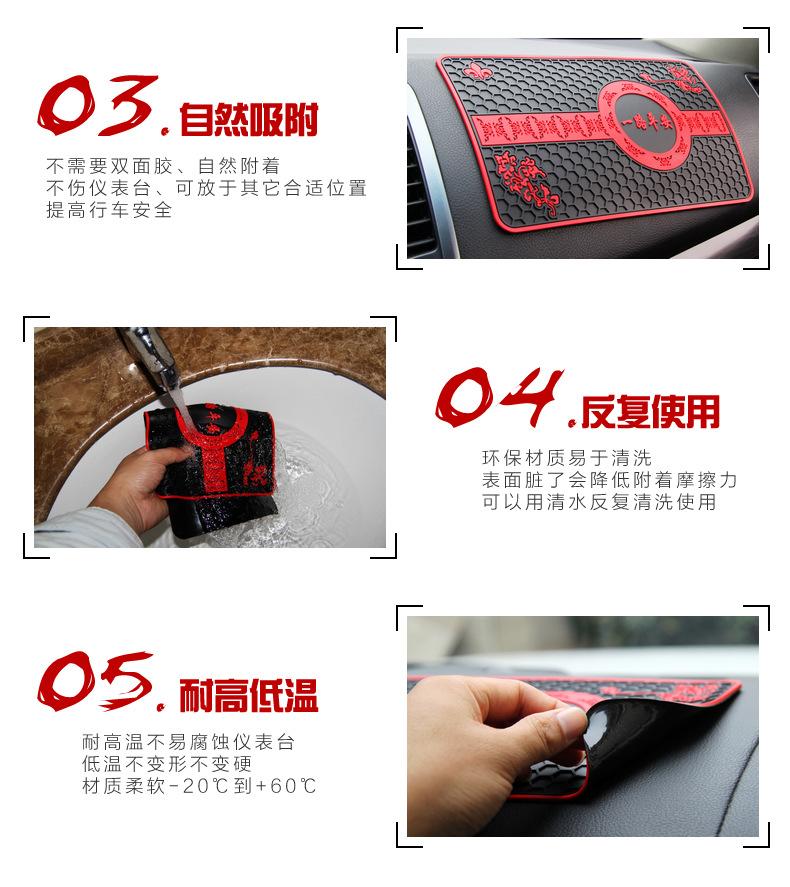 03. 自然吸附

不需要双面胶、自然附着
不伤仪表台、可放于其它合适位置
提高行车安全

一路平安

04. 反复使用

环保材质易于清洗
表面脏了会降低附着摩擦力
可以用清水反复清洗使用

05. 耐高低温

耐高温不易腐蚀仪表台
低温不变形不变硬
材质柔软-20℃到+60℃