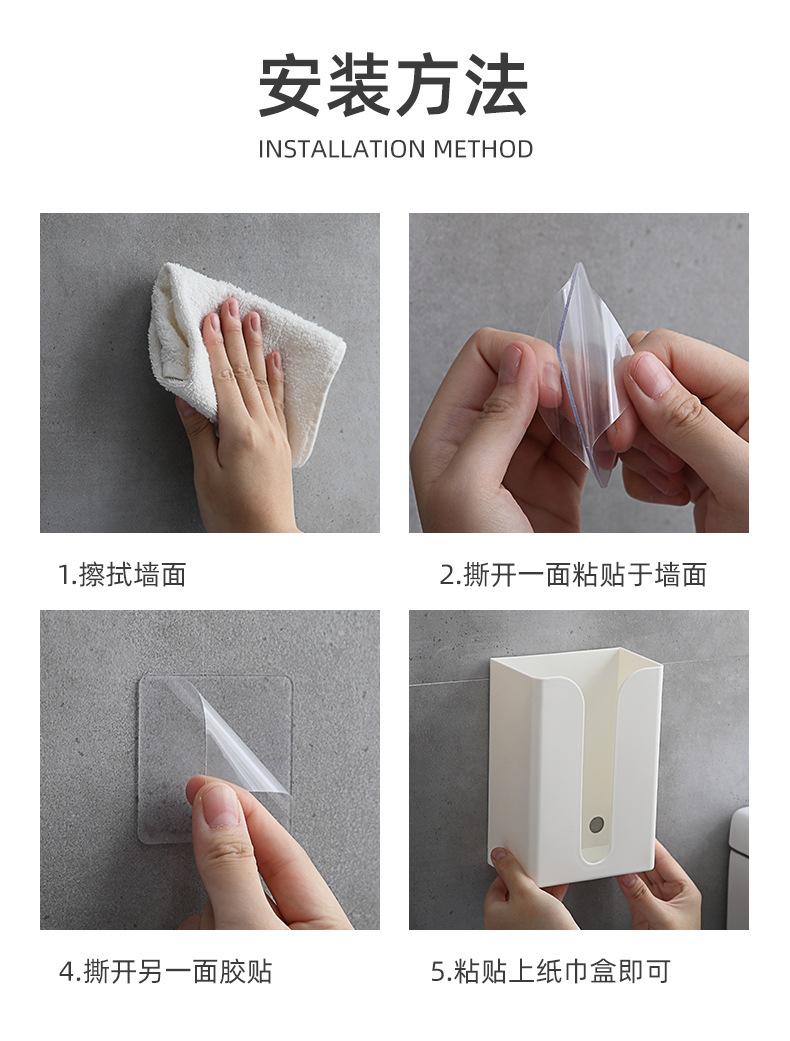 安装方法

INSTALLATION METHOD

1.擦拭墙面

2.撕开一面粘贴于墙面

4.撕开另一面胶贴

5.粘贴上纸巾盒即可