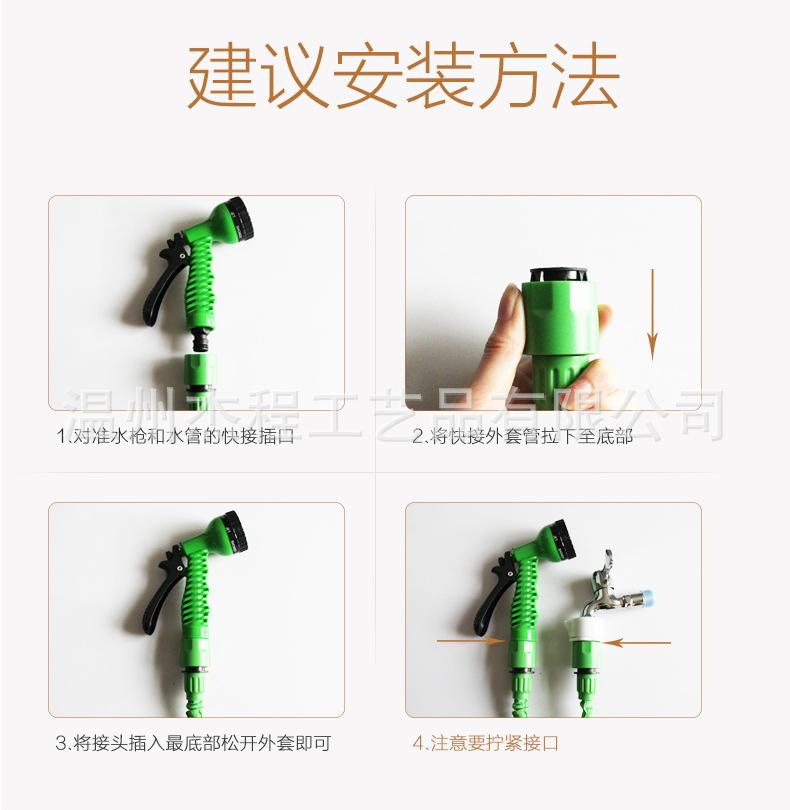 建议安装方法

温州本程工艺品有限公司

1.对准水枪和水管的快接插口

2.将快接外套管拉下至底部

3.将接头插入最底部松开外套即可

4.注意要拧紧接口