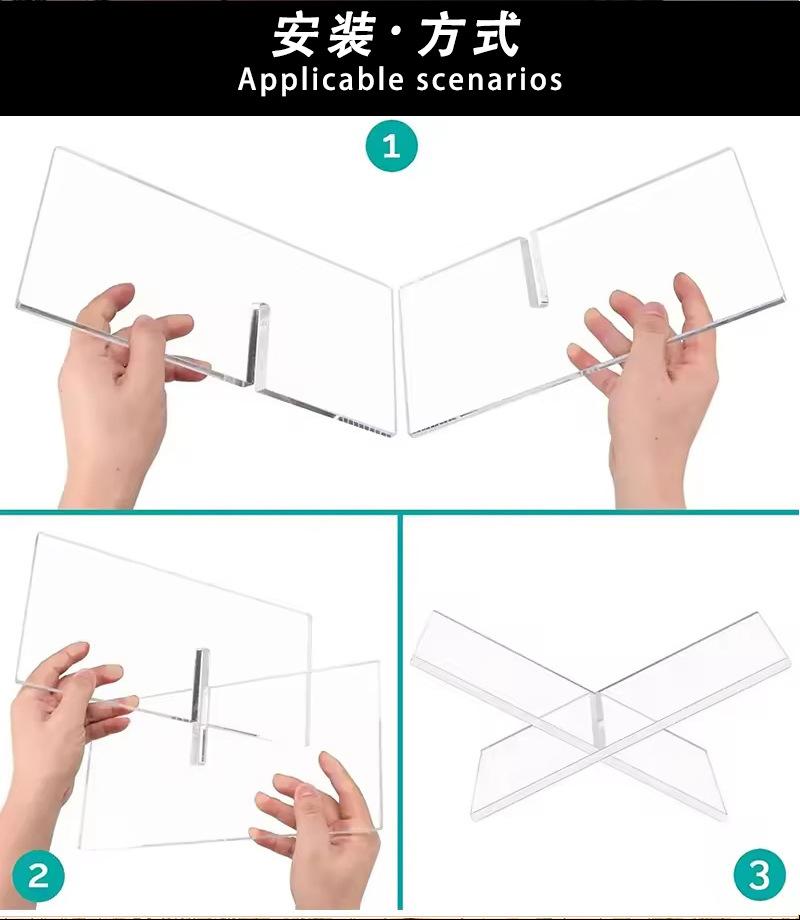 安装·方式
Applicable scenarios

1

2

3