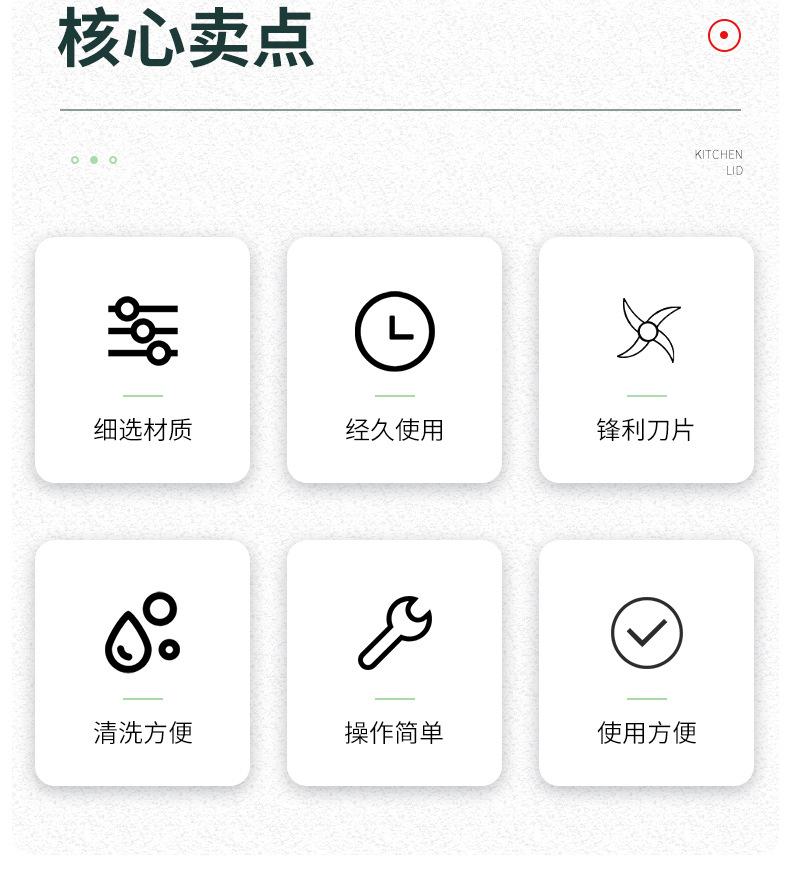 核心卖点

KITCHEN
LID

细选材质

经久使用

锋利刀片

清洗方便

操作简单

使用方便