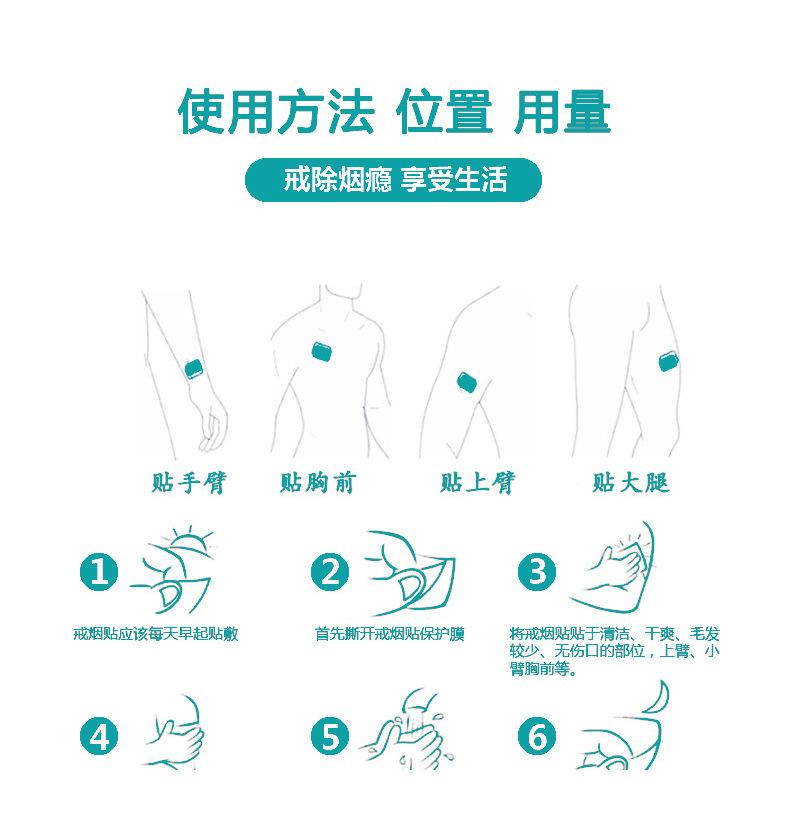 使用方法 位置 用量

戒除烟瘾 享受生活

贴手臂 贴胸前 贴上臂 贴大腿

1
戒烟贴应该每天早起贴敷

2
首先撕开戒烟贴保护膜

3
将戒烟贴贴于清洁、干爽、毛发较少、无伤口的部位，上臂、小臂胸前等。

4

5

6