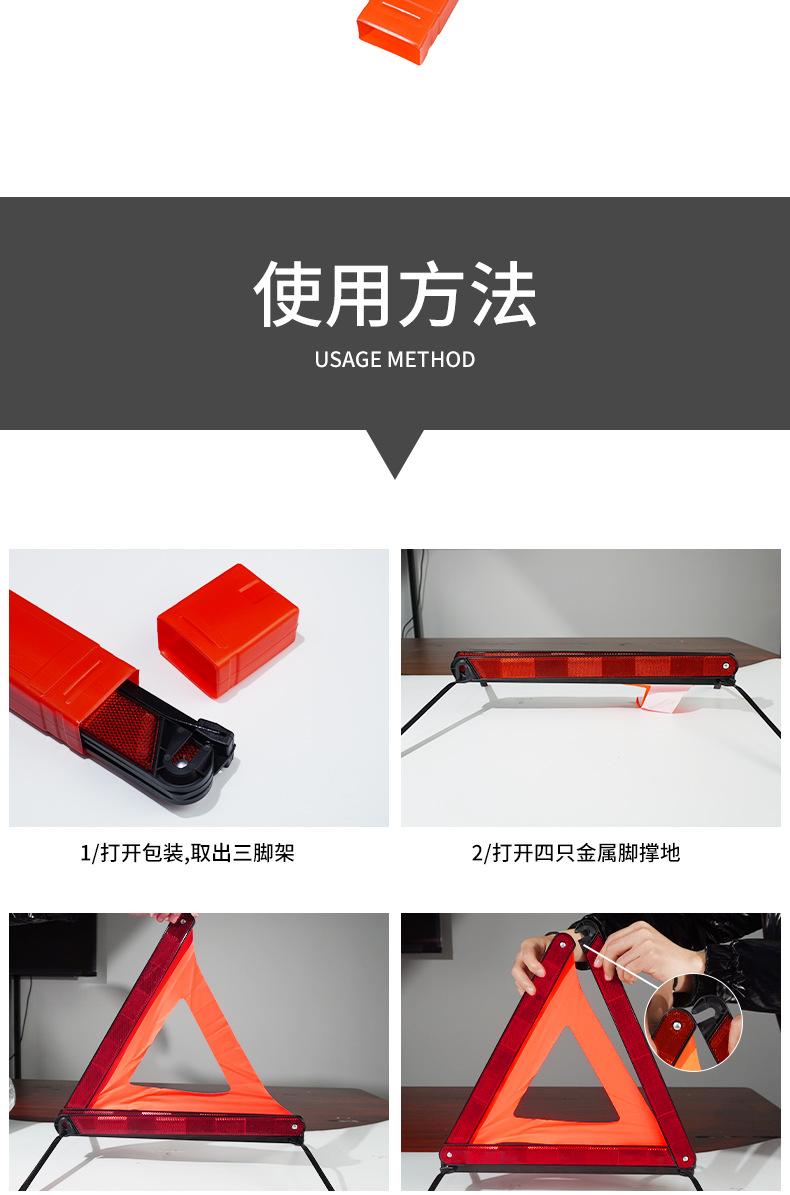 使用方法
USAGE METHOD

1/打开包装,取出三脚架

2/打开四只金属脚撑地