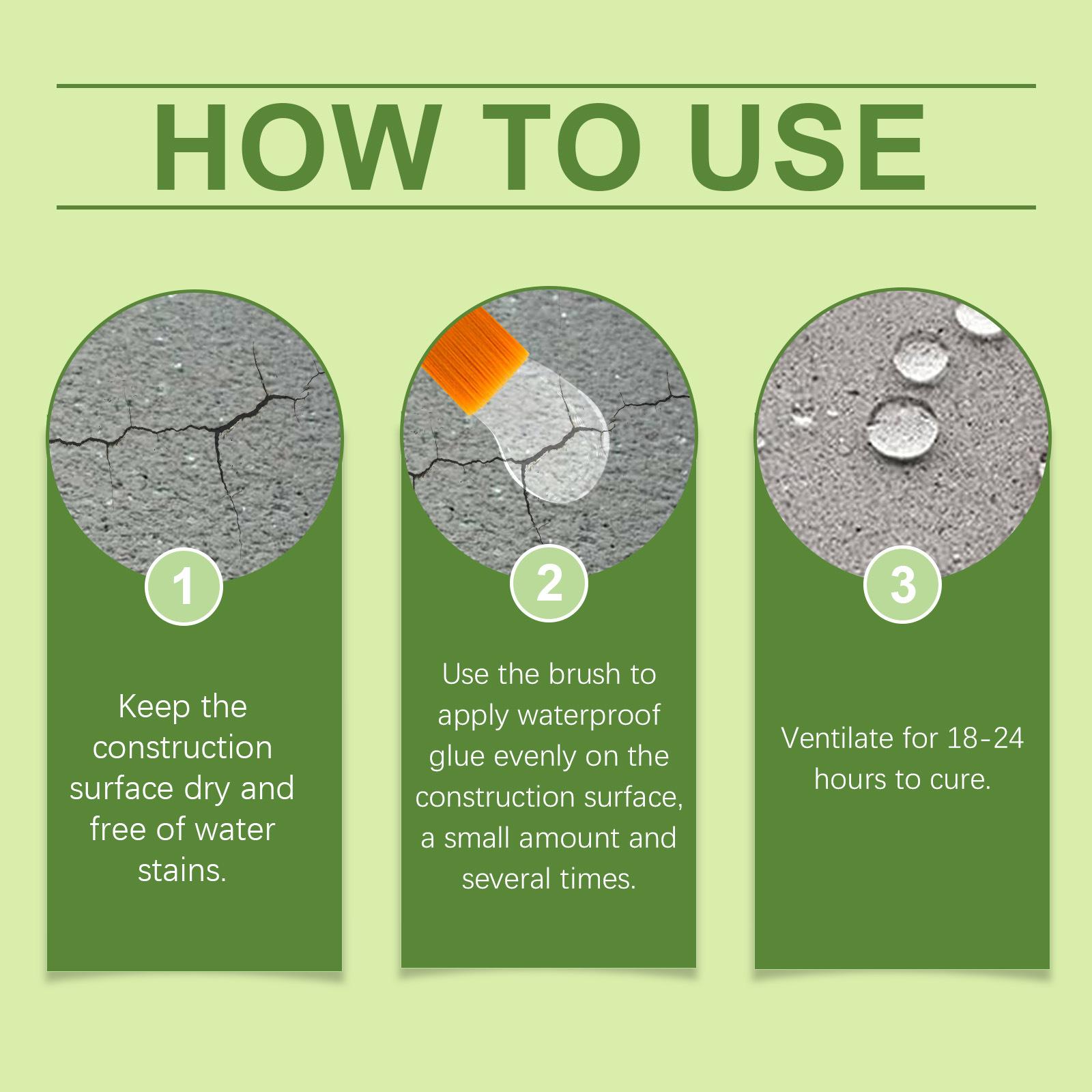 HOW TO USE

1

Keep the construction surface dry and free of water stains.

2

Use the brush to apply waterproof glue evenly on the construction surface, a small amount and several times.

3

Ventilate for 18-24 hours to cure.