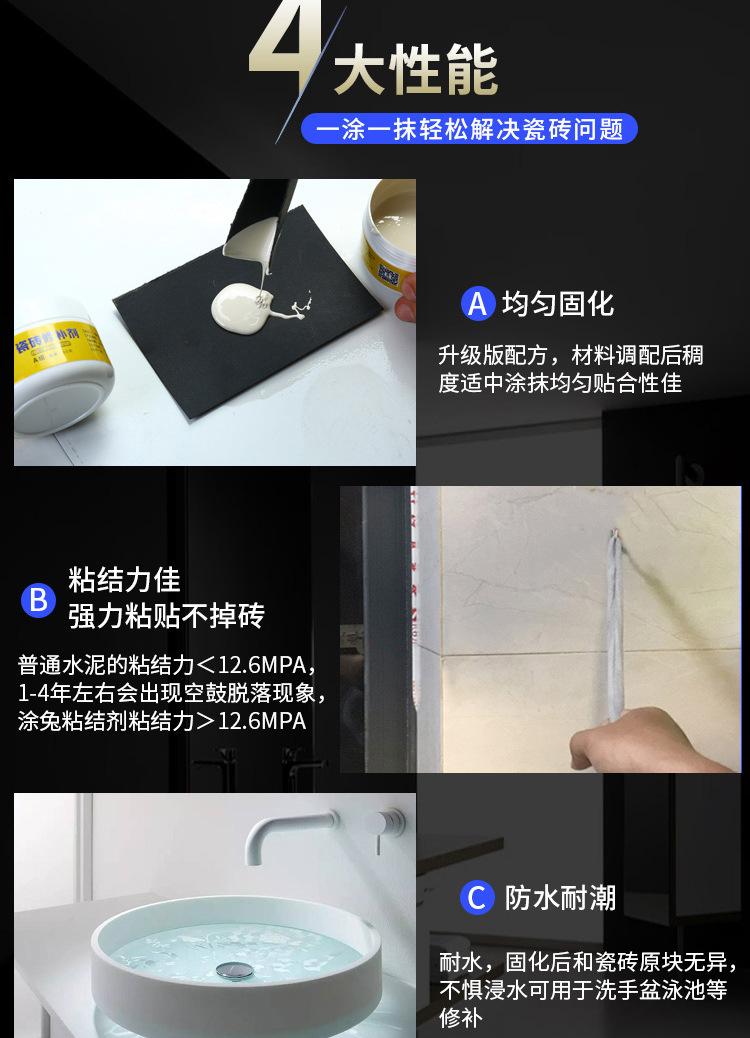 4 大性能

一涂一抹轻松解决瓷砖问题

瓷砖修补剂

A 均匀固化

升级版配方，材料调配后稠度适中涂抹均匀贴合性佳

B 粘结力佳
强力粘贴不掉砖

普通水泥的粘结力＜12.6MPA，1-4年左右会出现空鼓脱落现象，涂兔粘结剂粘结力＞12.6MPA

C 防水耐潮

耐水，固化后和瓷砖原块无异，不惧浸水可用于洗手盆泳池等修补