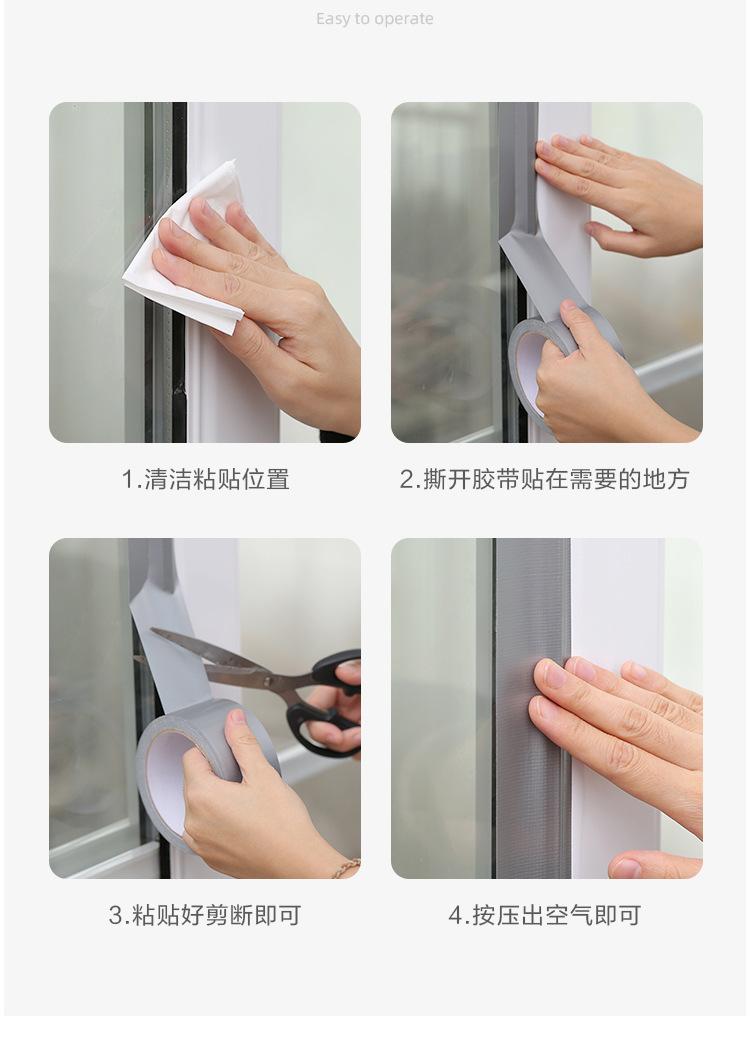 Easy to operate

1.清洁粘贴位置

2.撕开胶带贴在需要的地方

3.粘贴好剪断即可

4.按压出空气即可