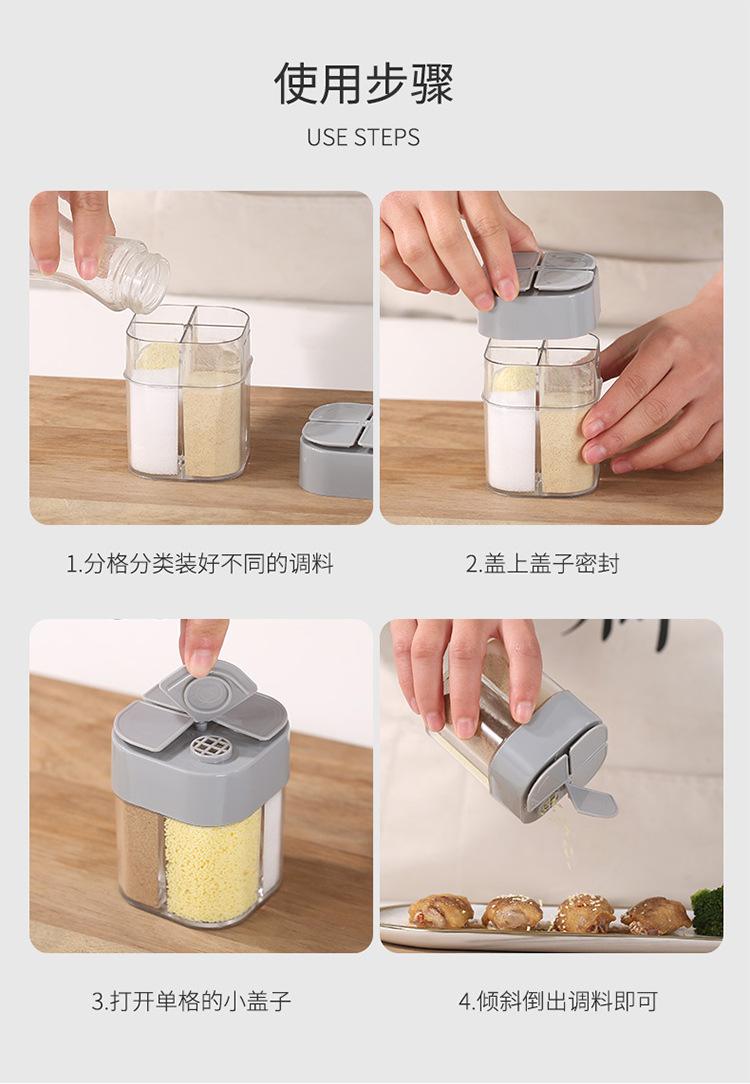 使用步骤

USE STEPS

1.分格分类装好不同的调料

2.盖上盖子密封

3.打开单格的小盖子

4.倾斜倒出调料即可