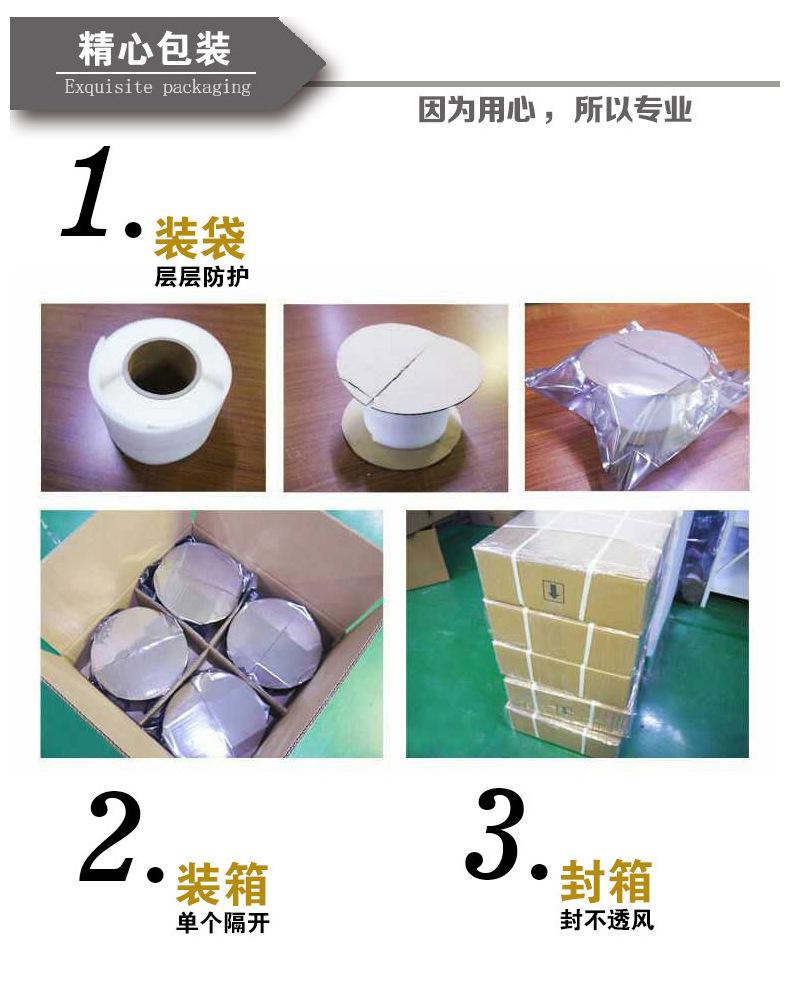 精心包装
Exquisite packaging

因为用心，所以专业

1. 装袋
层层防护

2. 装箱
单个隔开

3. 封箱
封不透风