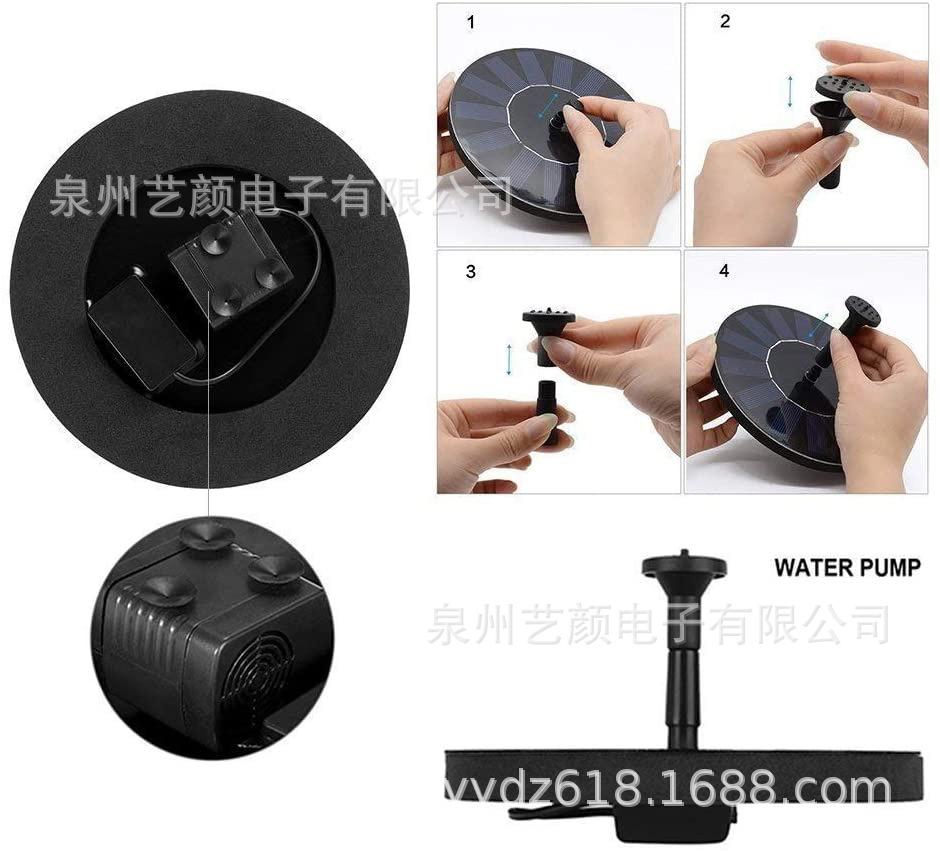 泉州艺颜电子有限公司

1

2

3

4

WATER PUMP

泉州艺颜电子有限公司

yydz618.1688.com