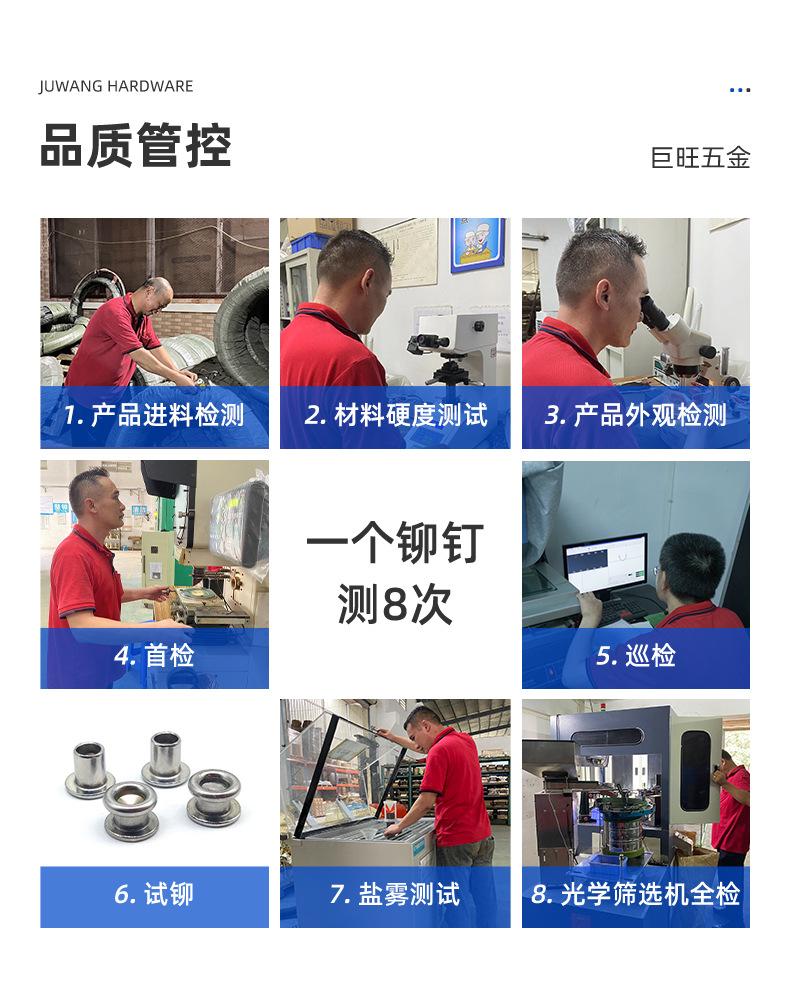 JUWANG HARDWARE

品质管控

巨旺五金

1. 产品进料检测

2. 材料硬度测试

3. 产品外观检测

4. 首检

一个铆钉
测8次

5. 巡检

6. 试铆

7. 盐雾测试

8. 光学筛选机全检