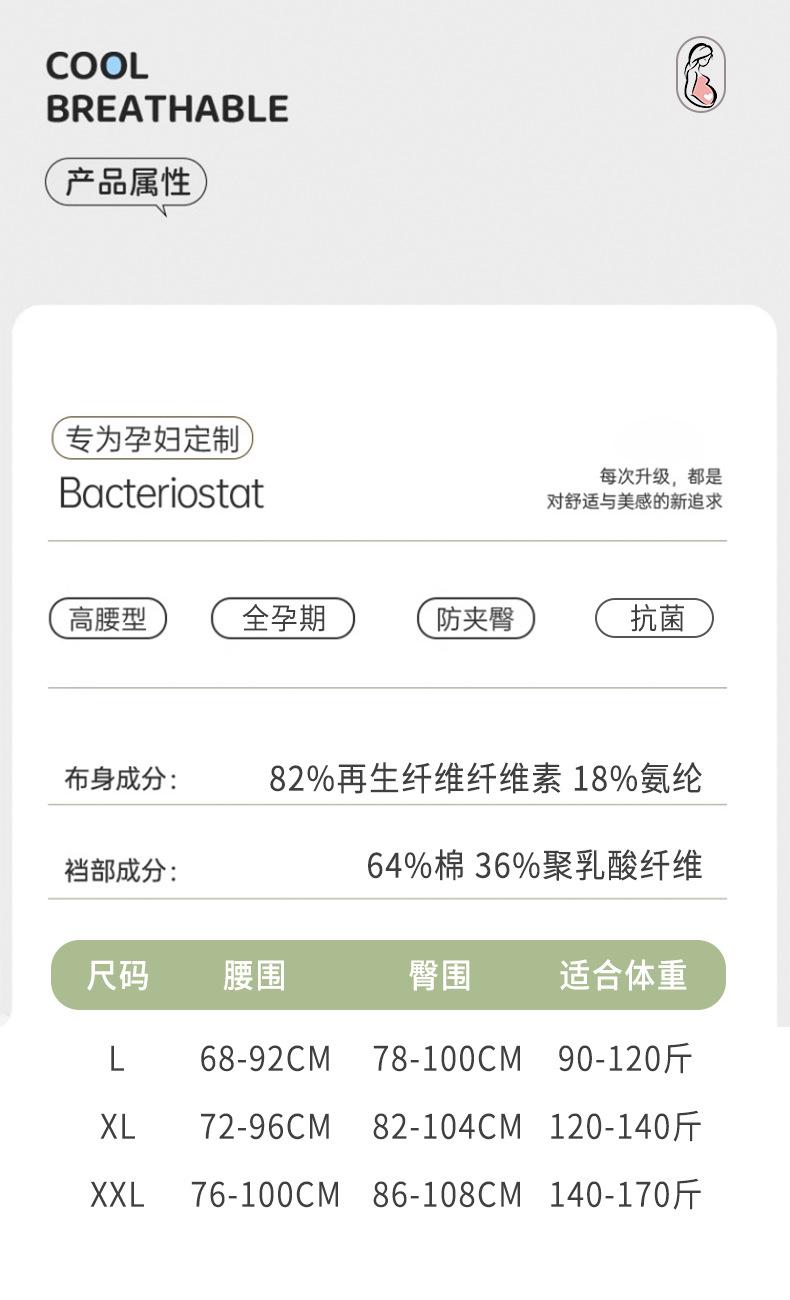 COOL
BREATHABLE

产品属性

专为孕妇定制

Bacteriostat

每次升级，都是
对舒适与美感的新追求

高腰型 全孕期 防夹臀 抗菌

布身成分: 82%再生纤维纤维素 18%氨纶

裆部成分: 64%棉 36%聚乳酸纤维

| 尺码 | 腰围 | 臀围 | 适合体重 |
|---|---|---|---|
| L | 68-92CM | 78-100CM | 90-120斤 |
| XL | 72-96CM | 82-104CM | 120-140斤 |
| XXL | 76-100CM | 86-108CM | 140-170斤 |