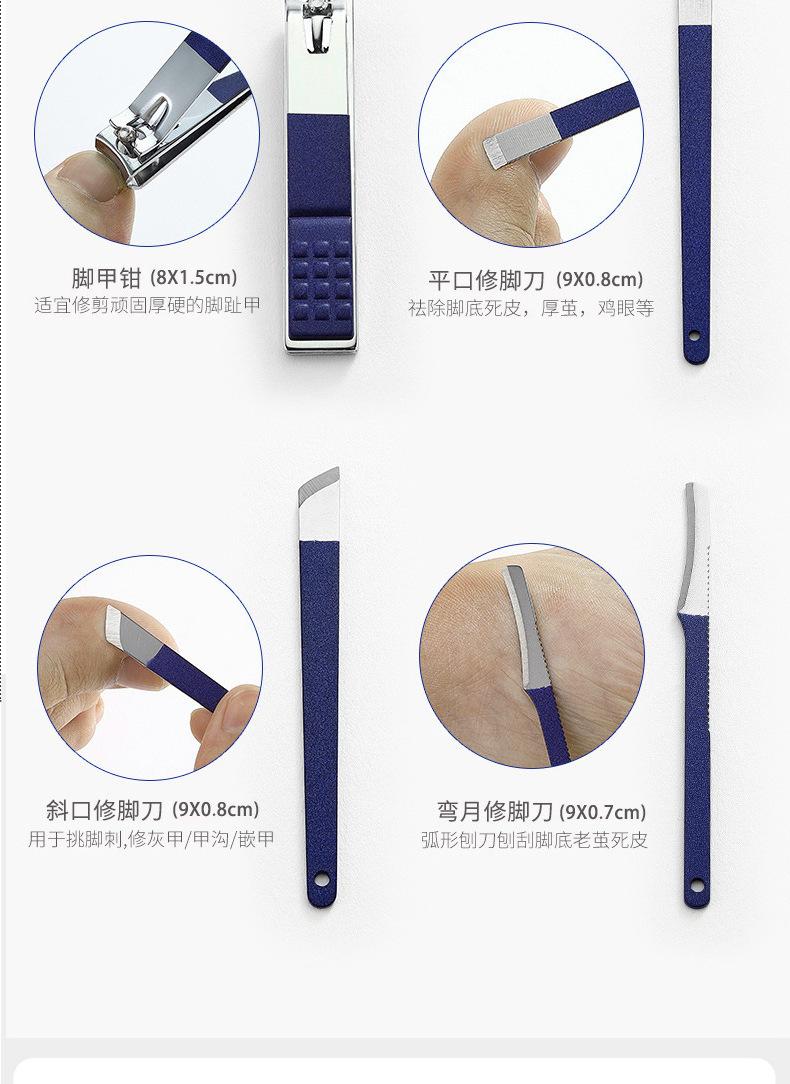 脚甲钳 (8X1.5cm)
适宜修剪顽固厚硬的脚趾甲

平口修脚刀 (9X0.8cm)
祛除脚底死皮，厚茧，鸡眼等

斜口修脚刀 (9X0.8cm)
用于挑脚刺,修灰甲/甲沟/嵌甲

弯月修脚刀 (9X0.7cm)
弧形刨刀刨刮脚底老茧死皮