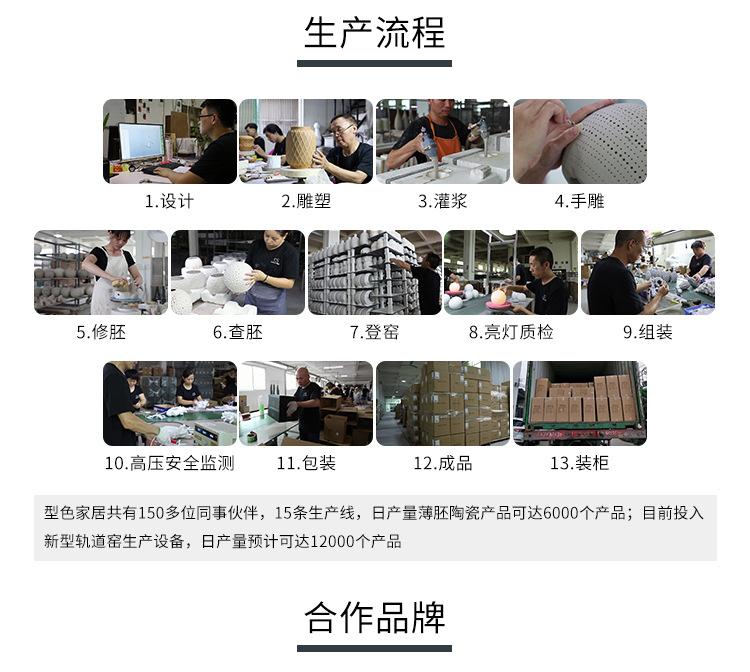 生产流程

1.设计
2.雕塑
3.灌浆
4.手雕

5.修胚
6.查胚
7.登窑
8.亮灯质检
9.组装

10.高压安全监测
11.包装
12.成品
13.装柜

型色家居共有150多位同事伙伴，15条生产线，日产量薄胚陶瓷产品可达6000个产品；目前投入新型轨道窑生产设备，日产量预计可达12000个产品

合作品牌