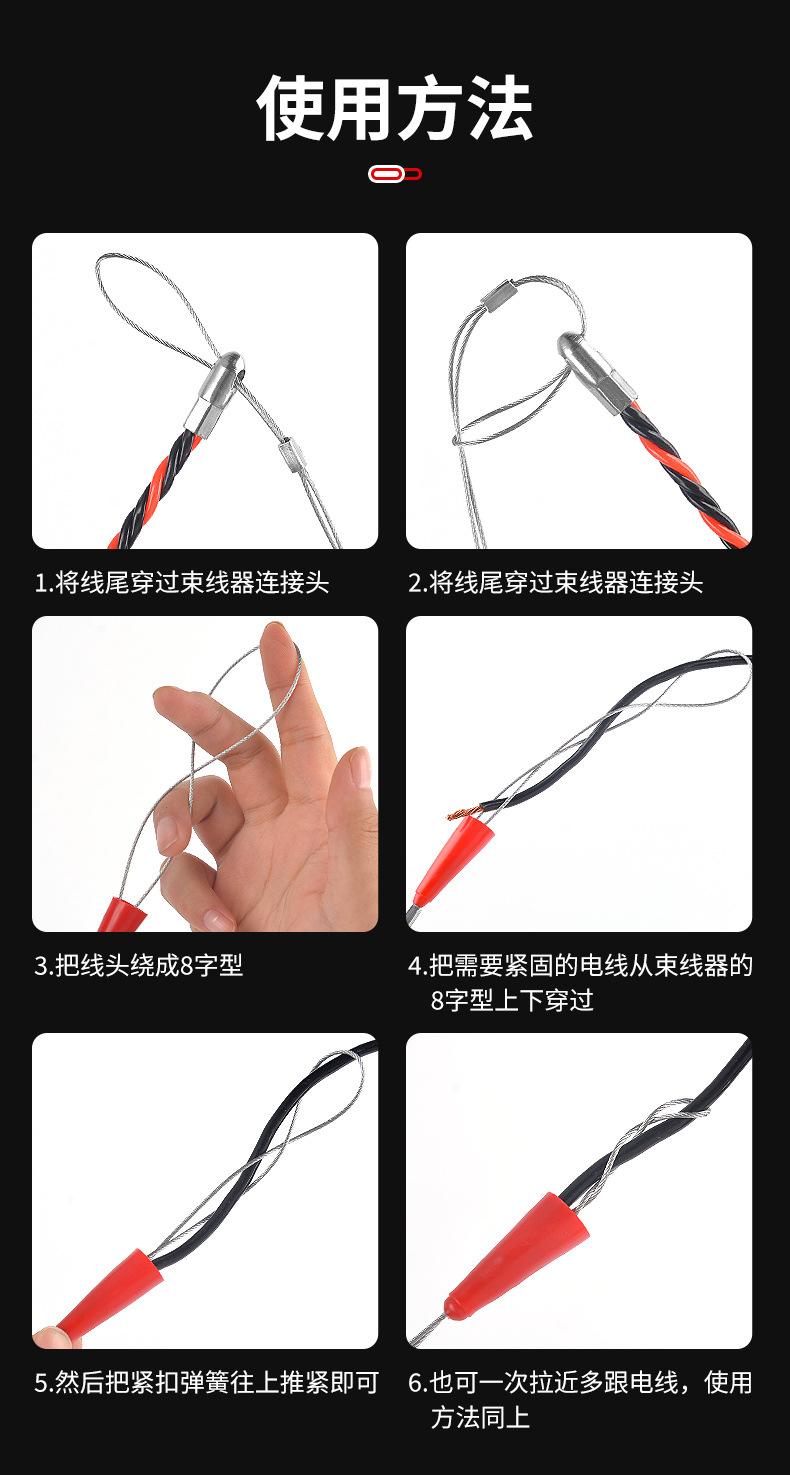 使用方法

1.将线尾穿过束线器连接头

2.将线尾穿过束线器连接头

3.把线头绕成8字型

4.把需要紧固的电线从束线器的8字型上下穿过

5.然后把紧扣弹簧往上推紧即可

6.也可一次拉近多跟电线，使用方法同上