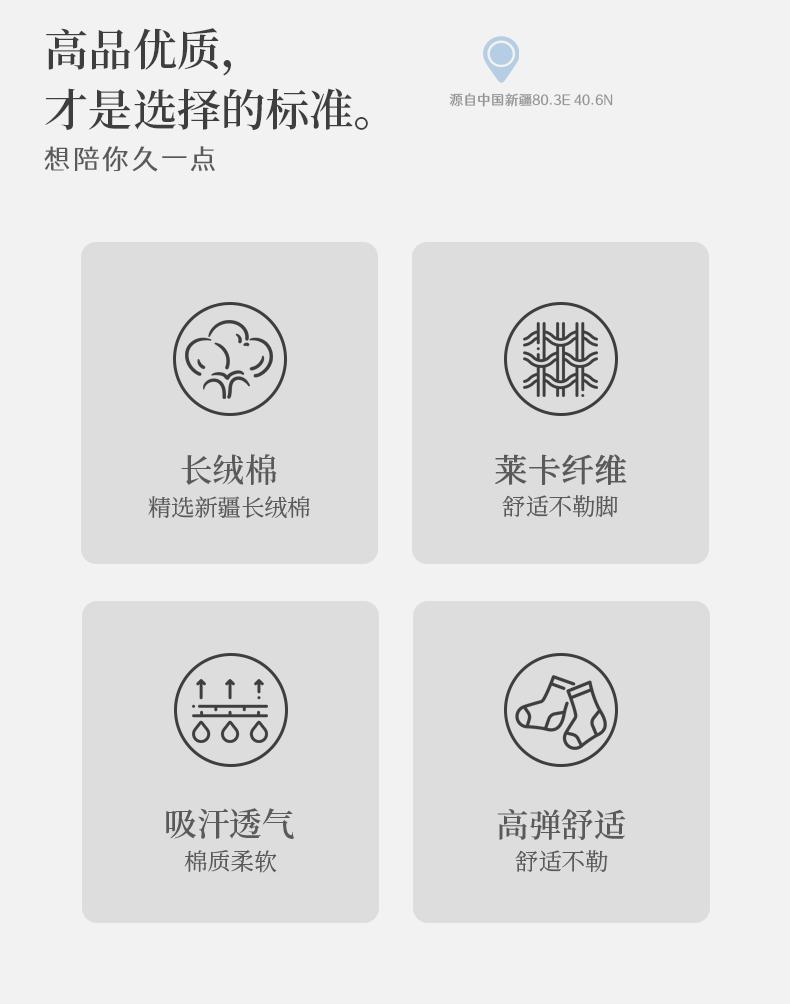 高品优质,
才是选择的标准。
想陪你久一点

源自中国新疆80.3E 40.6N

长绒棉
精选新疆长绒棉

莱卡纤维
舒适不勒脚

吸汗透气
棉质柔软

高弹舒适
舒适不勒