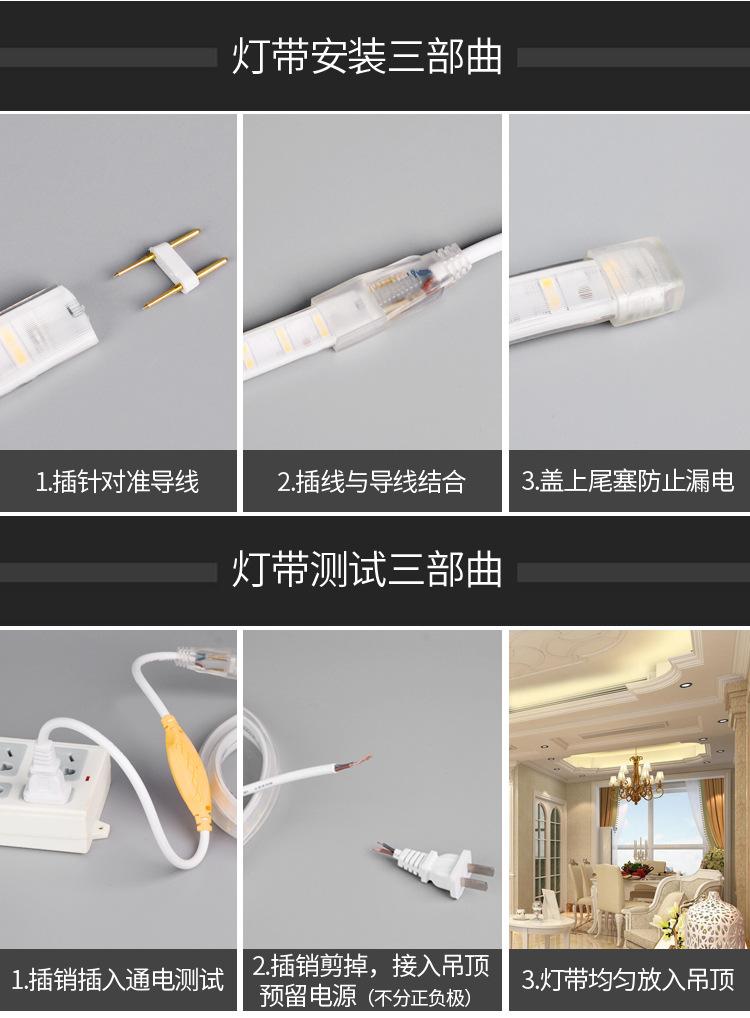 灯带安装三部曲

1.插针对准导线

2.插线与导线结合

3.盖上尾塞防止漏电

灯带测试三部曲

1.插销插入通电测试

2.插销剪掉，接入吊顶预留电源（不分正负极）

3.灯带均匀放入吊顶