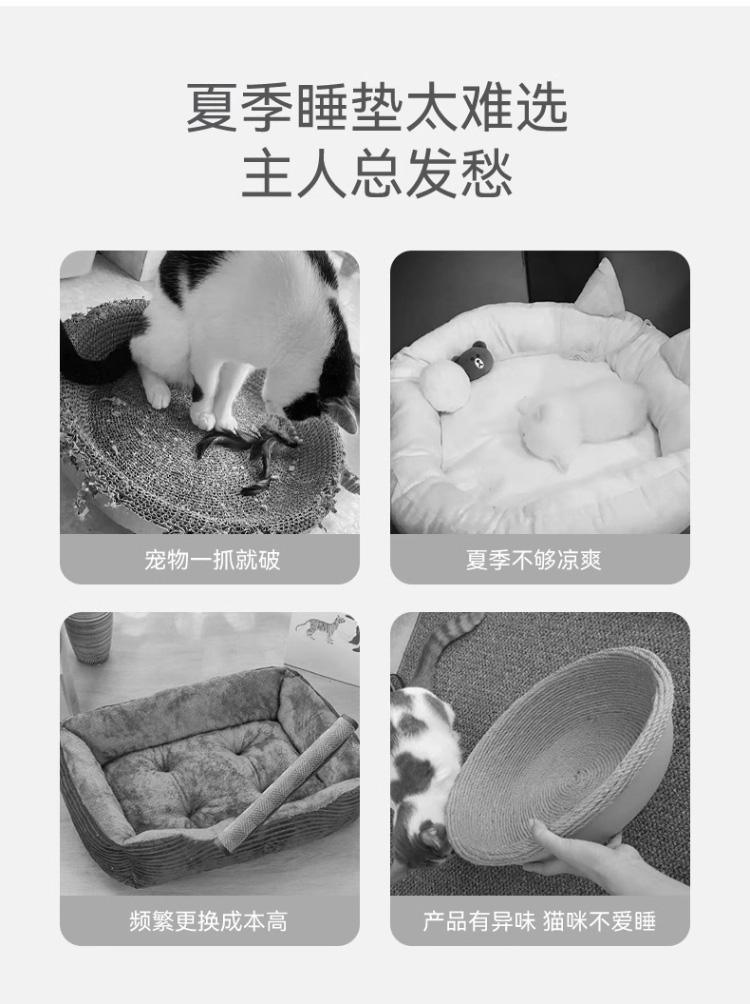 夏季睡垫太难选
主人总发愁

宠物一抓就破

夏季不够凉爽

频繁更换成本高

产品有异味 猫咪不爱睡