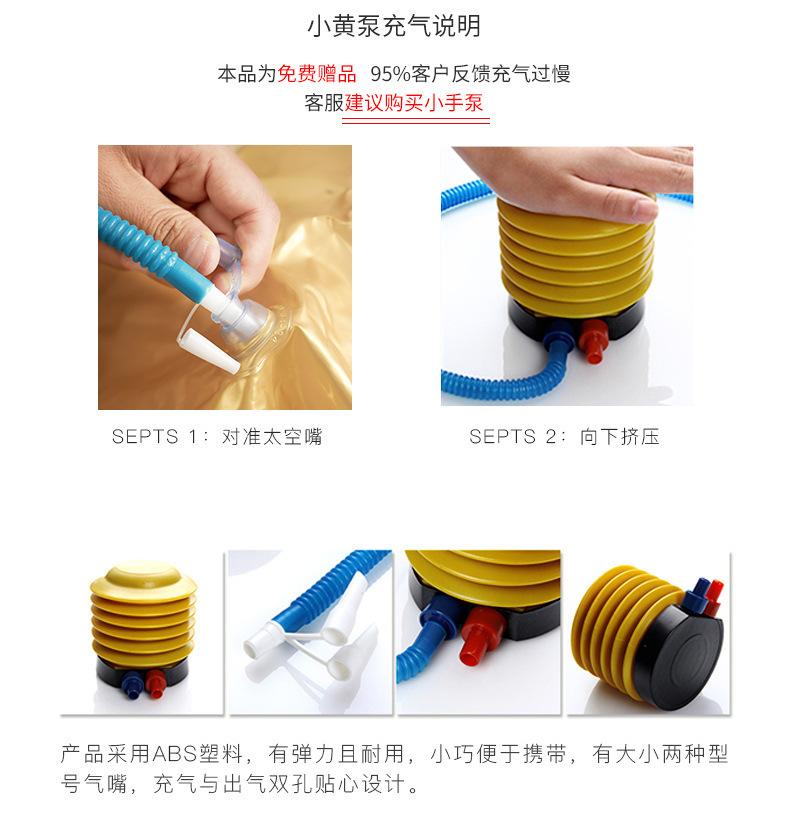 小黄泵充气说明

本品为免费赠品 95%客户反馈充气过慢
客服建议购买小手泵

SEPTS 1：对准太空嘴

SEPTS 2：向下挤压

产品采用ABS塑料，有弹力且耐用，小巧便于携带，有大小两种型号气嘴，充气与出气双孔贴心设计。