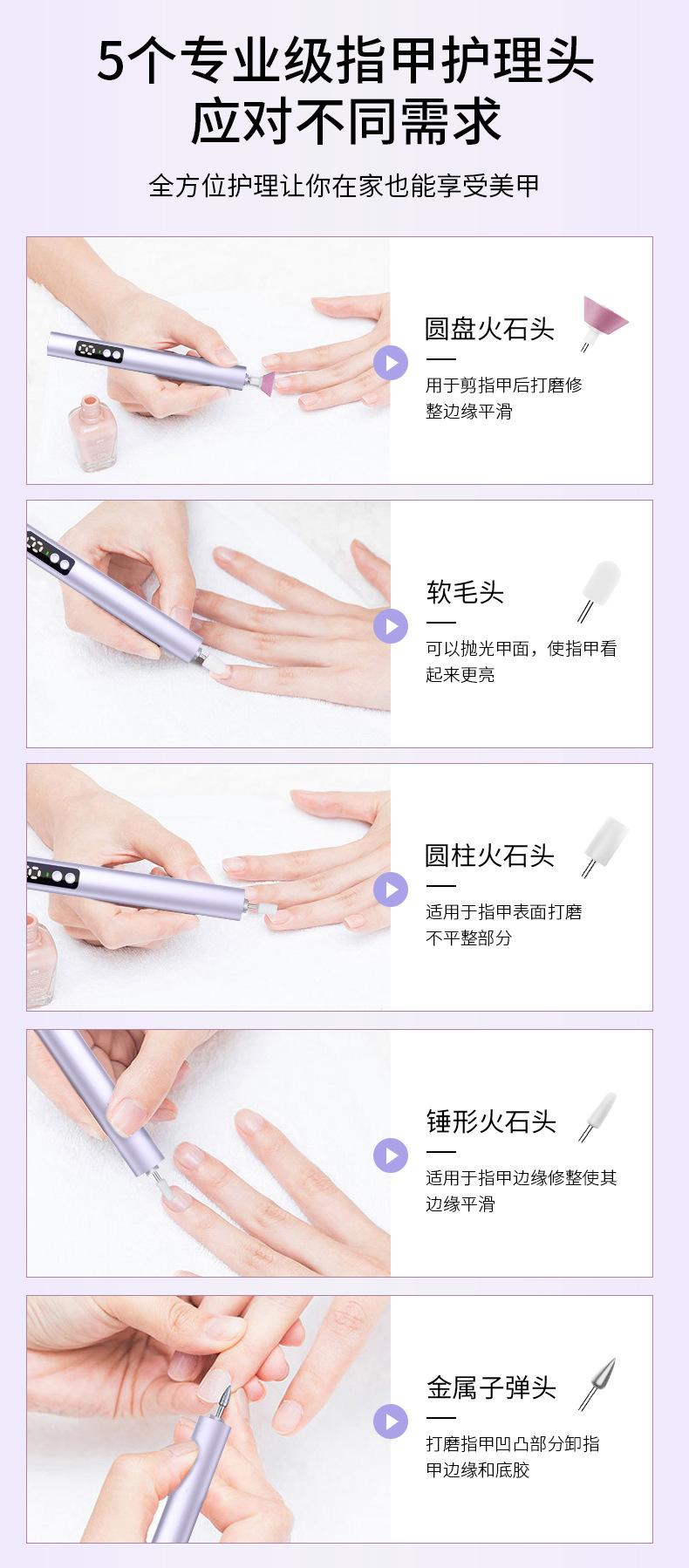 5个专业级指甲护理头
应对不同需求

全方位护理让你在家也能享受美甲

圆盘火石头

用于剪指甲后打磨修整边缘平滑

软毛头

可以抛光甲面，使指甲看起来更亮

圆柱火石头

适用于指甲表面打磨不平整部分

锤形火石头

适用于指甲边缘修整使其边缘平滑

金属子弹头

打磨指甲凹凸部分卸指甲边缘和底胶