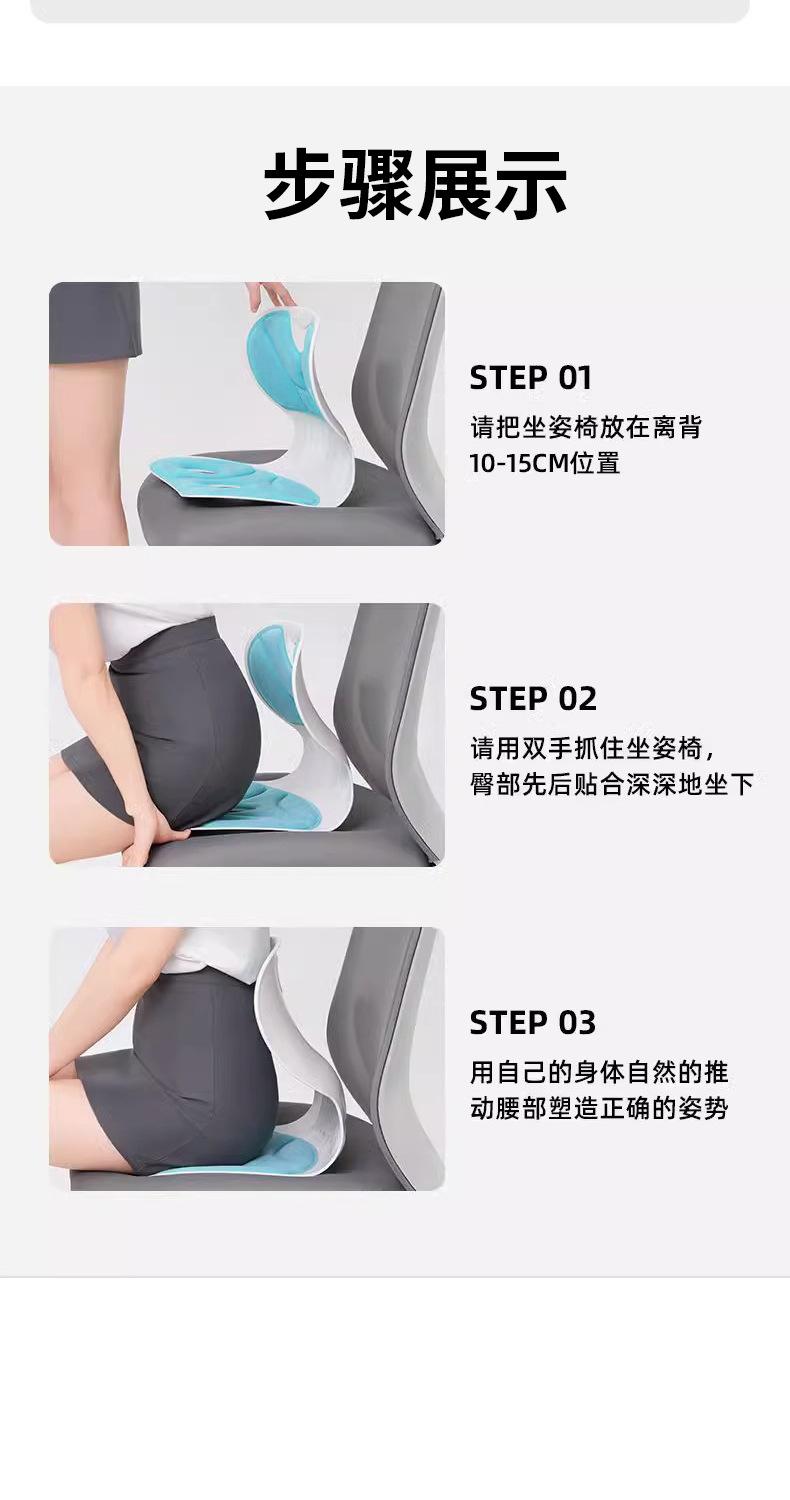 步骤展示

STEP 01
请把坐姿椅放在离背10-15CM位置

STEP 02
请用双手抓住坐姿椅，臀部先后贴合深深地坐下

STEP 03
用自己的身体自然的推动腰部塑造正确的姿势