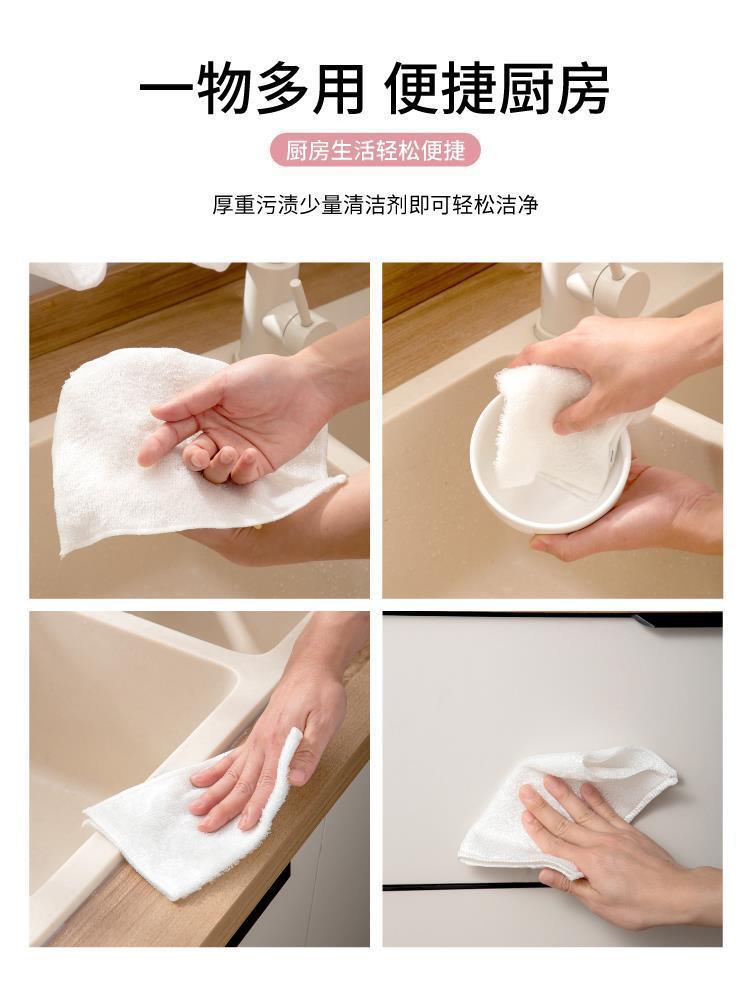 一物多用 便捷厨房

厨房生活轻松便捷

厚重污渍少量清洁剂即可轻松洁净