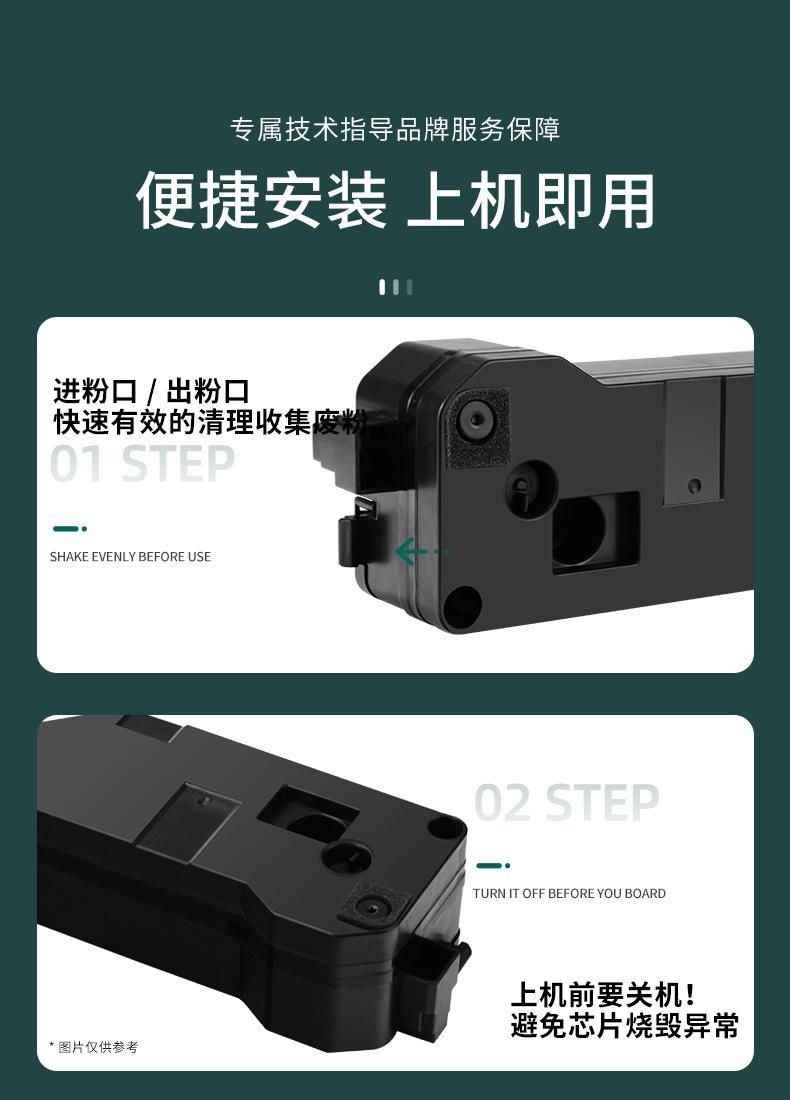 专属技术指导品牌服务保障

便捷安装 上机即用

进粉口 / 出粉口
快速有效的清理收集废粉

01 STEP

SHAKE EVENLY BEFORE USE

02 STEP

TURN IT OFF BEFORE YOU BOARD

上机前要关机！
避免芯片烧毁异常

* 图片仅供参考