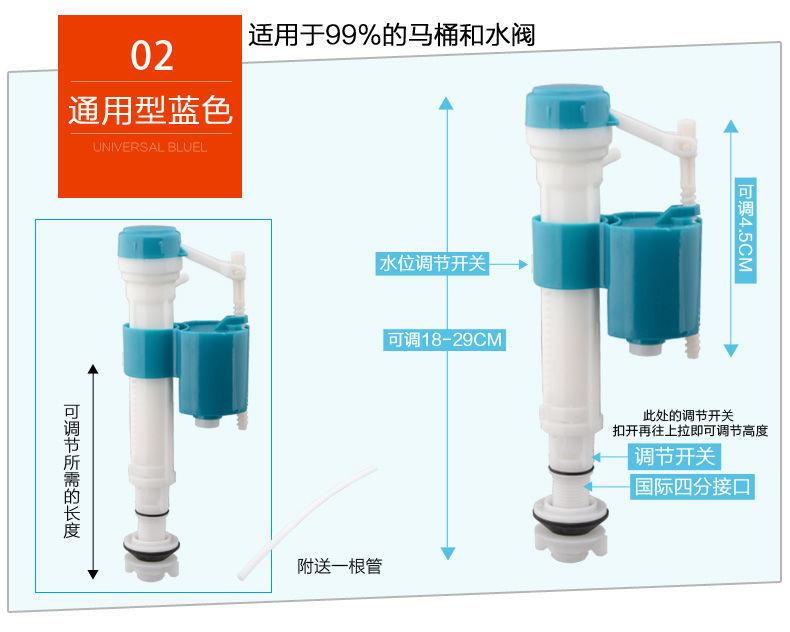 02
通用型蓝色
UNIVERSAL BLUEL

适用于99%的马桶和水阀

可调节所需的长度

附送一根管

水位调节开关

可调18-29CM

可调4.5CM

此处的调节开关
扣开再往上拉即可调节高度

调节开关

国际四分接口