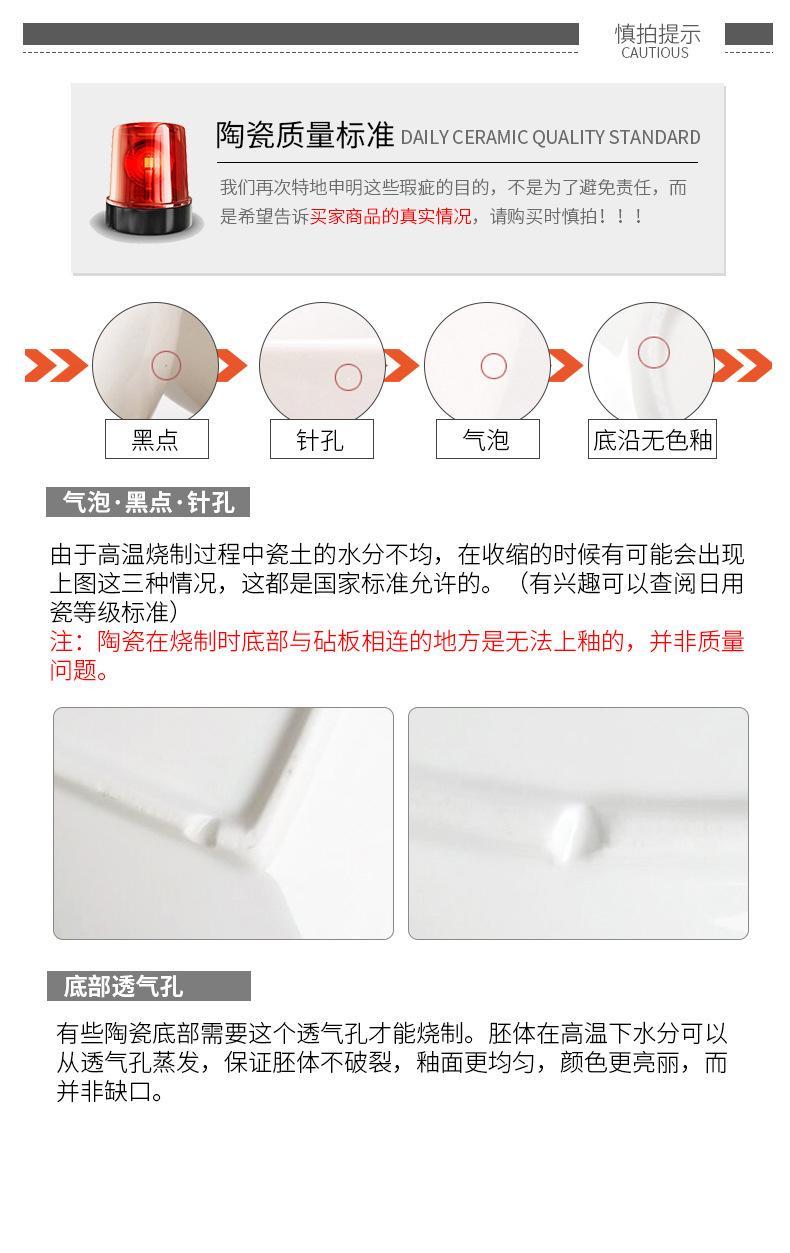 慎拍提示
CAUTIOUS

陶瓷质量标准 DAILY CERAMIC QUALITY STANDARD

我们再次特地申明这些瑕疵的目的，不是为了避免责任，而是希望告诉买家商品的真实情况，请购买时慎拍！！！

黑点

针孔

气泡

底沿无色釉

气泡·黑点·针孔

由于高温烧制过程中瓷土的水分不均，在收缩的时候有可能会出现上图这三种情况，这都是国家标准允许的。（有兴趣可以查阅日用瓷等级标准）
注：陶瓷在烧制时底部与砧板相连的地方是无法上釉的，并非质量问题。

底部透气孔

有些陶瓷底部需要这个透气孔才能烧制。胚体在高温下水分可以从透气孔蒸发，保证胚体不破裂，釉面更均匀，颜色更亮丽，而并非缺口。