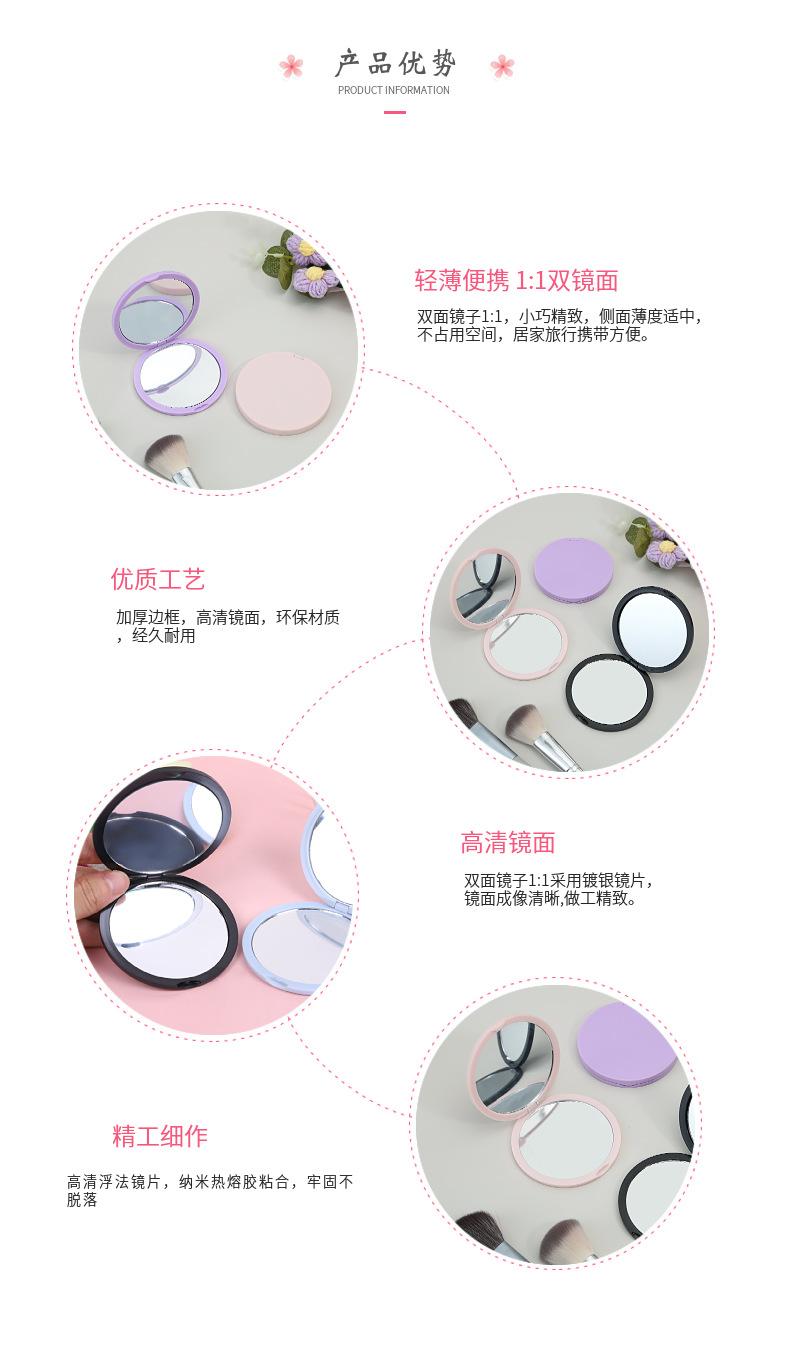 产品优势
PRODUCT INFORMATION

轻薄便携 1:1双镜面

双面镜子1:1，小巧精致，侧面薄度适中，不占用空间，居家旅行携带方便。

优质工艺

加厚边框，高清镜面，环保材质，经久耐用

高清镜面

双面镜子1:1采用镀银镜片，镜面成像清晰,做工精致。

精工细作

高清浮法镜片，纳米热熔胶粘合，牢固不脱落