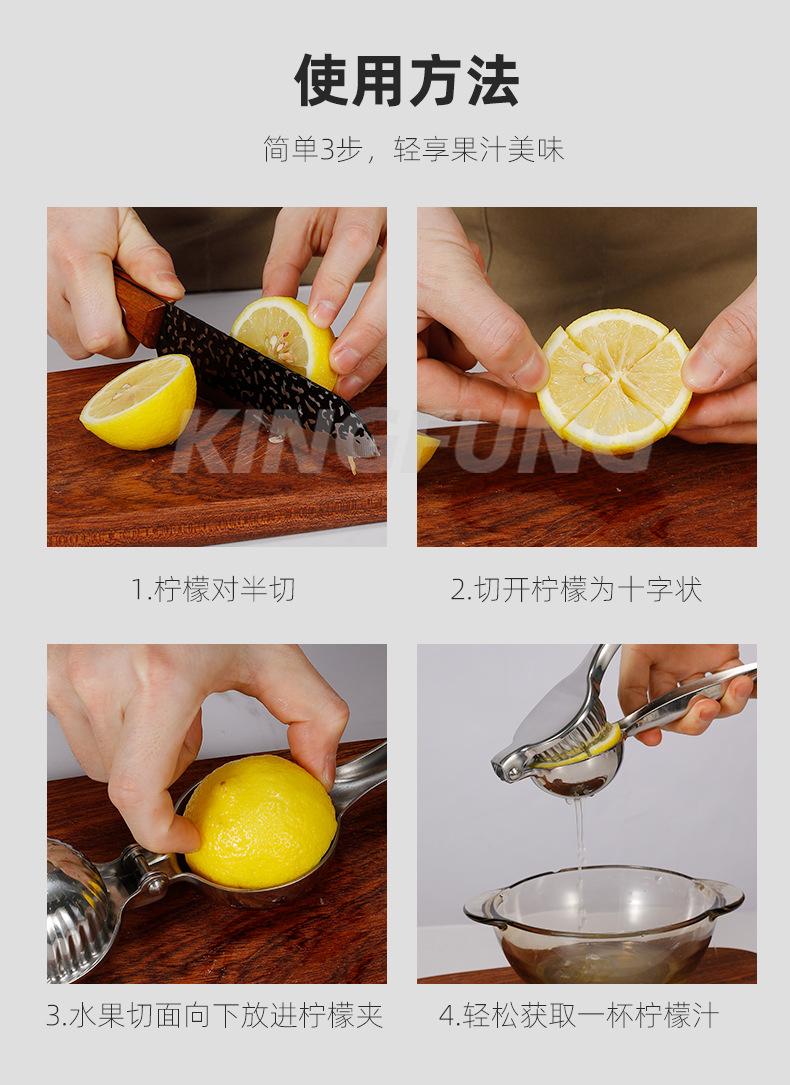 使用方法

简单3步，轻享果汁美味

KINGFUNG

1.柠檬对半切

2.切开柠檬为十字状

3.水果切面向下放进柠檬夹

4.轻松获取一杯柠檬汁