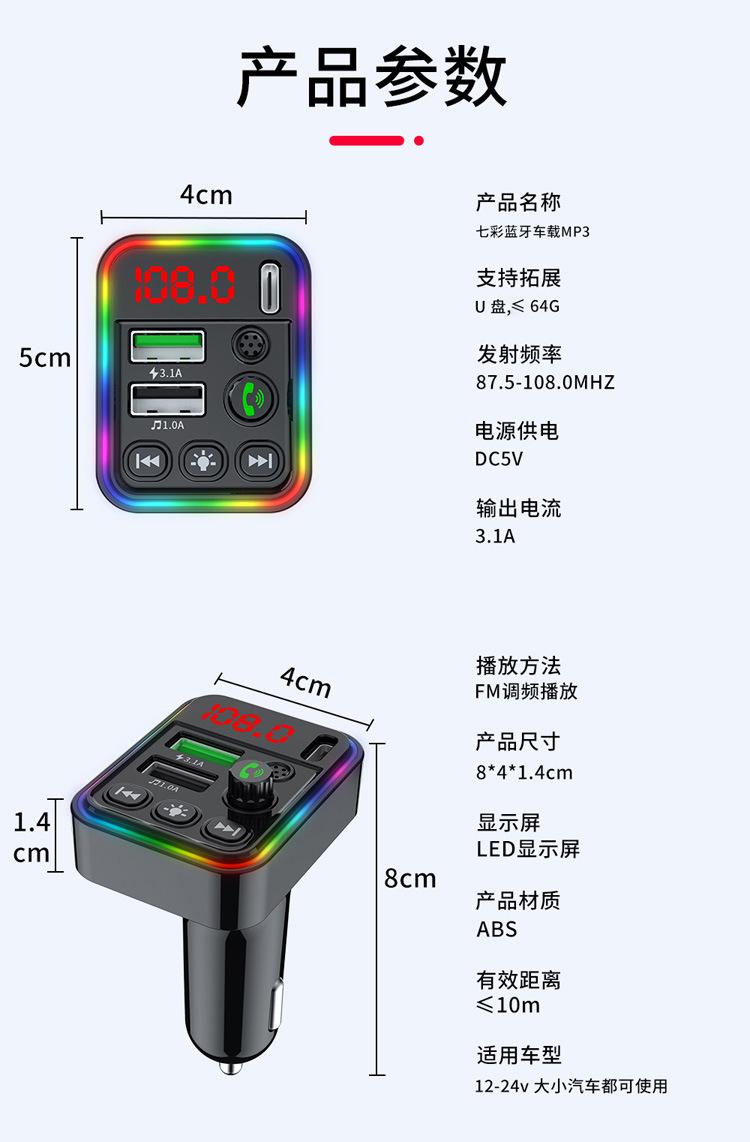 产品参数

4cm

5cm

108.0

3.1A

1.0A

产品名称
七彩蓝牙车载MP3

支持拓展
U 盘,≤ 64G

发射频率
87.5-108.0MHZ

电源供电
DC5V

输出电流
3.1A

4cm

108.0

3.1A

1.0A

1.4 cm

8cm

播放方法
FM调频播放

产品尺寸
8*4*1.4cm

显示屏
LED显示屏

产品材质
ABS

有效距离
≤10m

适用车型
12-24v 大小汽车都可使用