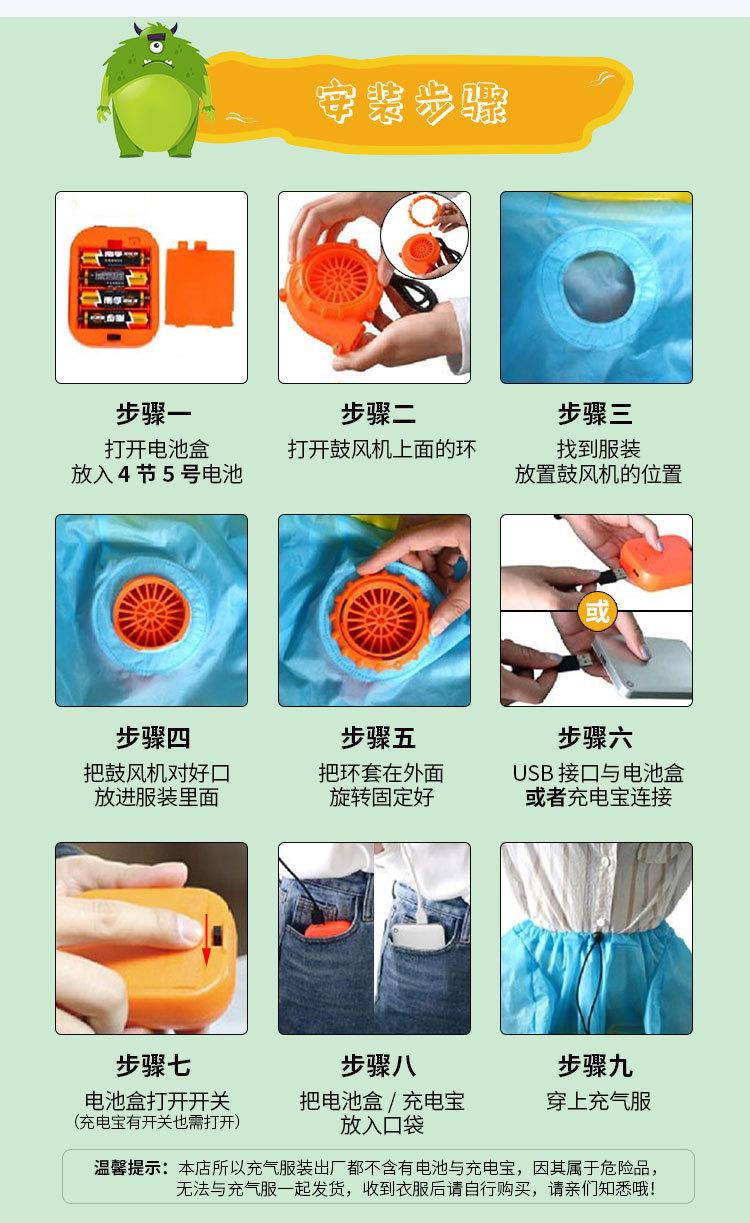 安装步骤

步骤一
打开电池盒
放入 4 节 5 号电池

步骤二
打开鼓风机上面的环

步骤三
找到服装
放置鼓风机的位置

步骤四
把鼓风机对好口
放进服装里面

步骤五
把环套在外面
旋转固定好

或

步骤六
USB 接口与电池盒
或者充电宝连接

步骤七
电池盒打开开关
（充电宝有开关也需打开）

步骤八
把电池盒 / 充电宝
放入口袋

步骤九
穿上充气服

温馨提示：本店所以充气服装出厂都不含有电池与充电宝，因其属于危险品，无法与充气服一起发货，收到衣服后请自行购买，请亲们知悉哦！