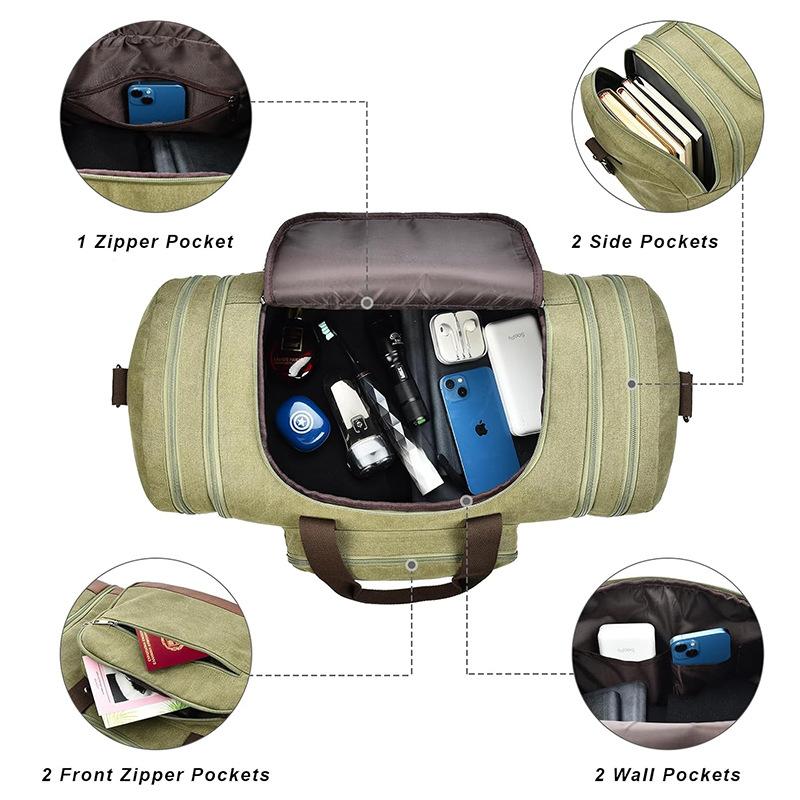 1 Zipper Pocket

2 Side Pockets

2 Front Zipper Pockets

2 Wall Pockets