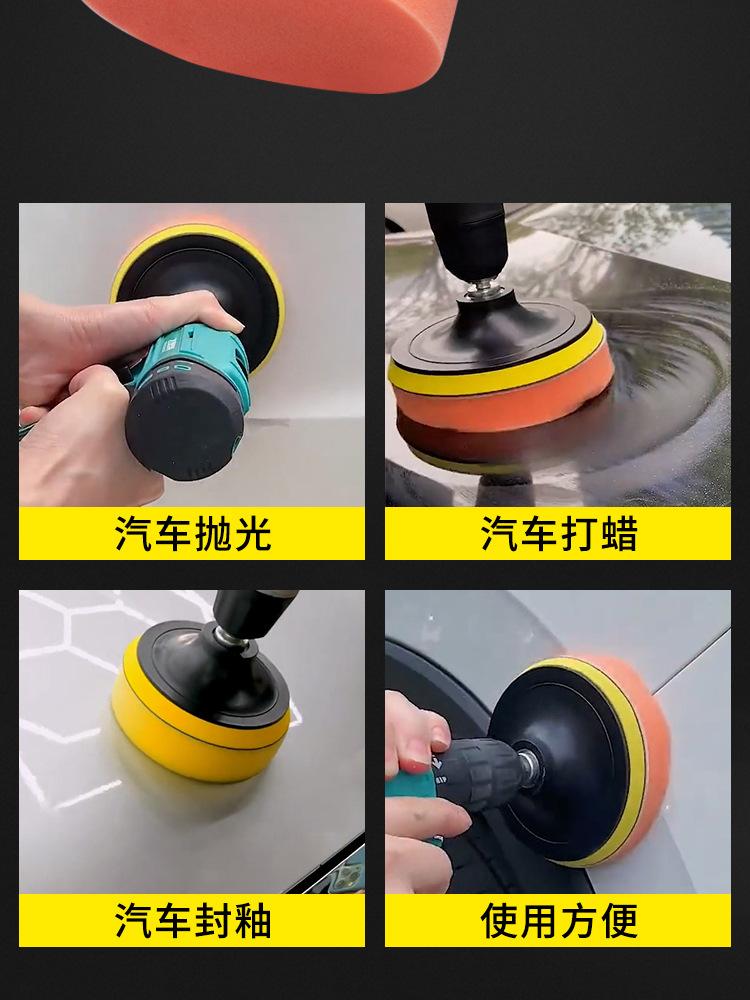 汽车抛光

汽车打蜡

汽车封釉

使用方便