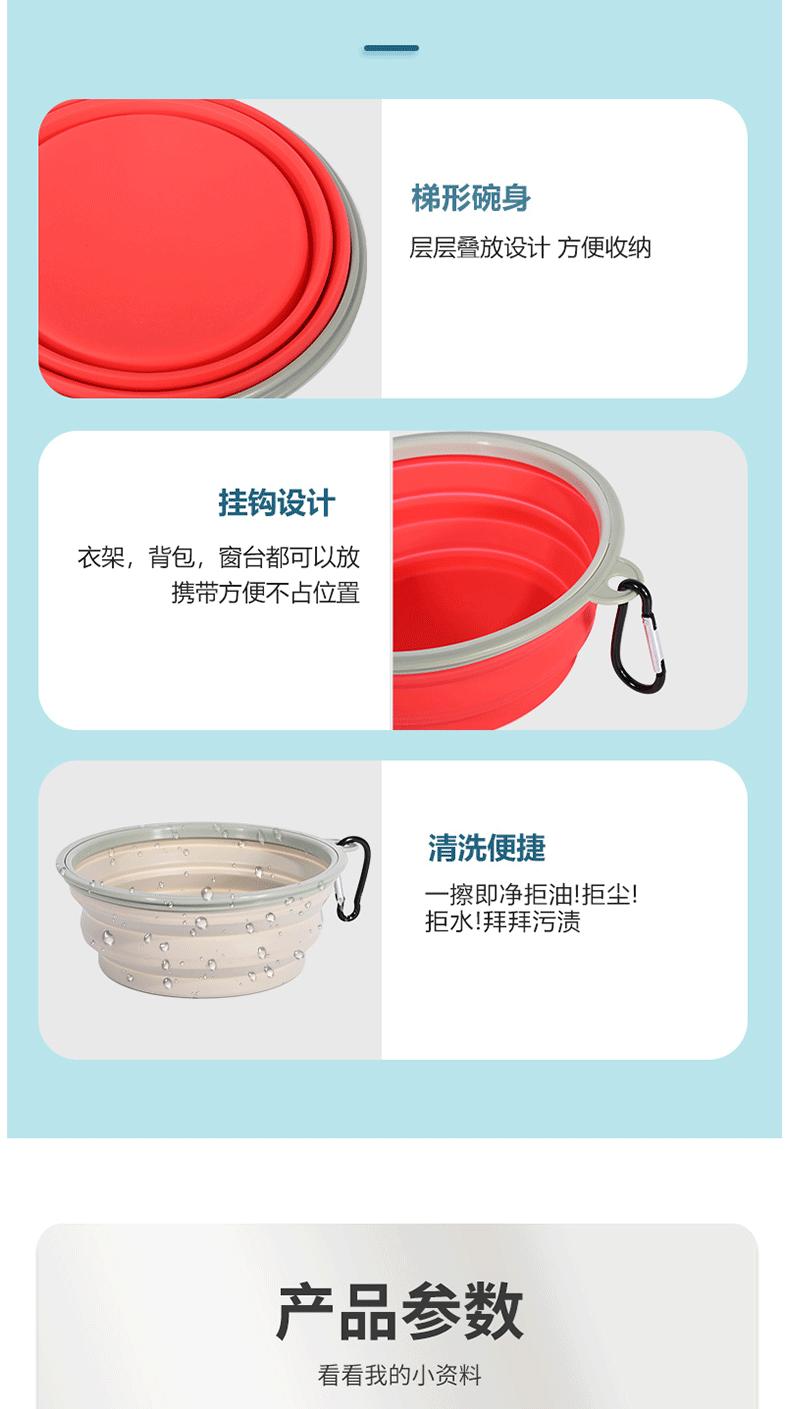 梯形碗身

层层叠放设计 方便收纳

挂钩设计

衣架，背包，窗台都可以放
携带方便不占位置

清洗便捷

一擦即净拒油!拒尘!
拒水!拜拜污渍

产品参数

看看我的小资料