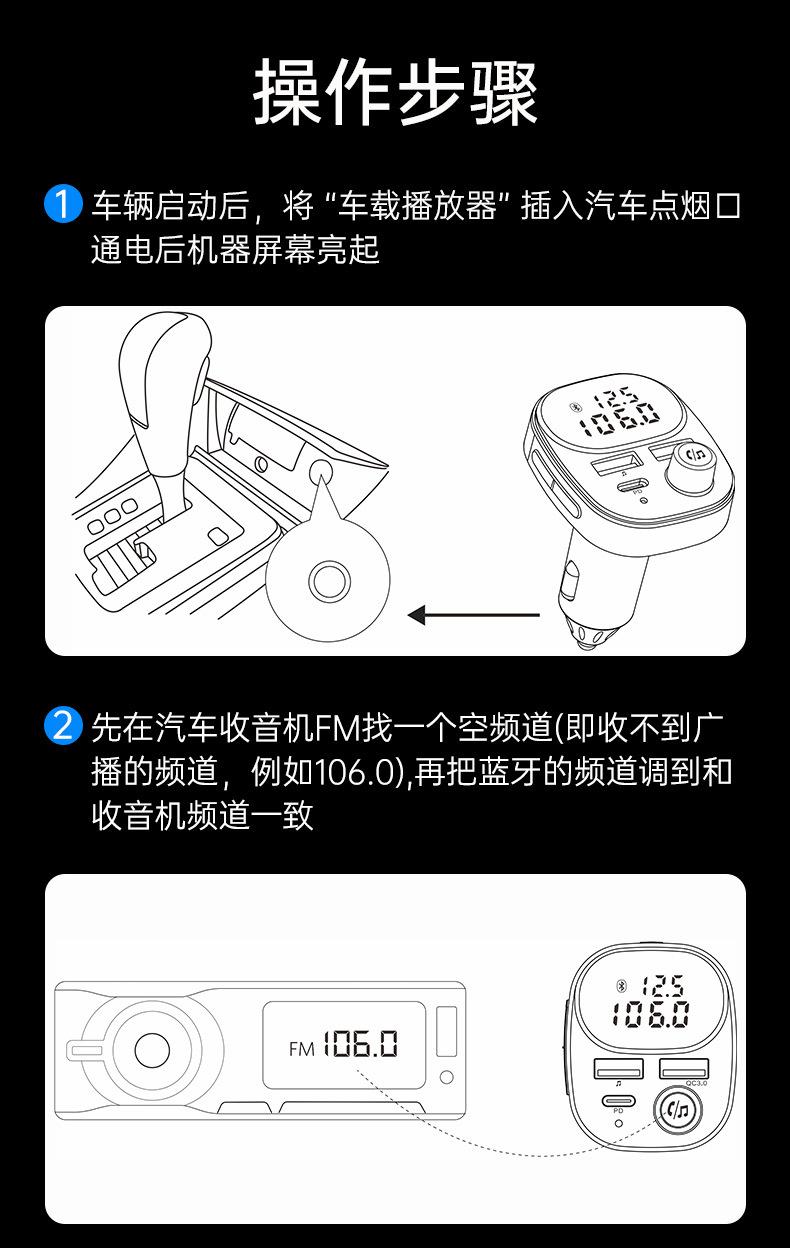 操作步骤

1 车辆启动后，将“车载播放器”插入汽车点烟口通电后机器屏幕亮起

12.5
106.0
PD

2 先在汽车收音机FM找一个空频道(即收不到广播的频道，例如106.0),再把蓝牙的频道调到和收音机频道一致

FM 106.0

12.5
106.0
QC3.0
PD