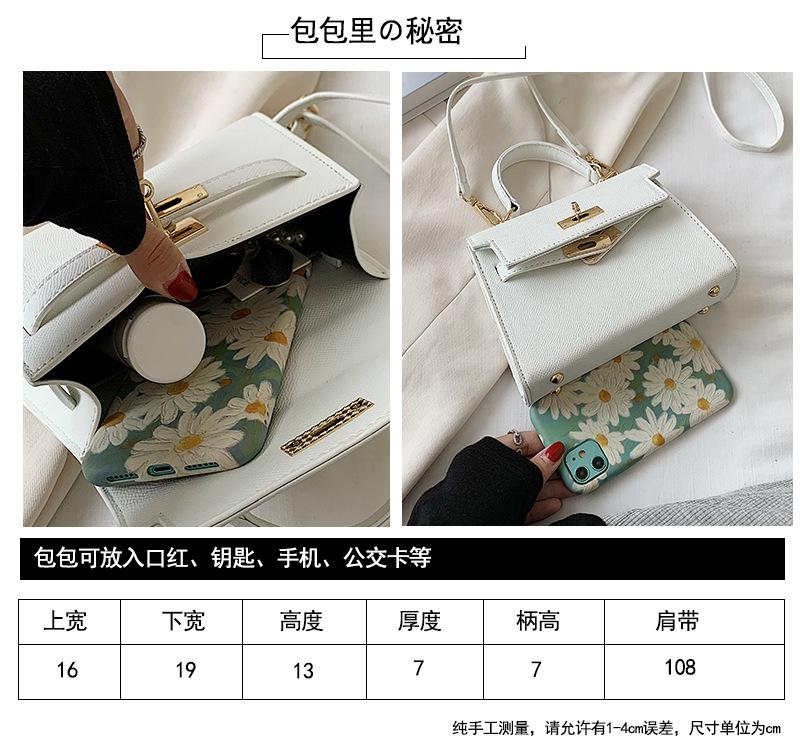 包包里の秘密

包包可放入口红、钥匙、手机、公交卡等

| 上宽 | 下宽 | 高度 | 厚度 | 柄高 | 肩带 |
|---|---|---|---|---|---|
| 16 | 19 | 13 | 7 | 7 | 108 |

纯手工测量，请允许有1-4cm误差，尺寸单位为cm