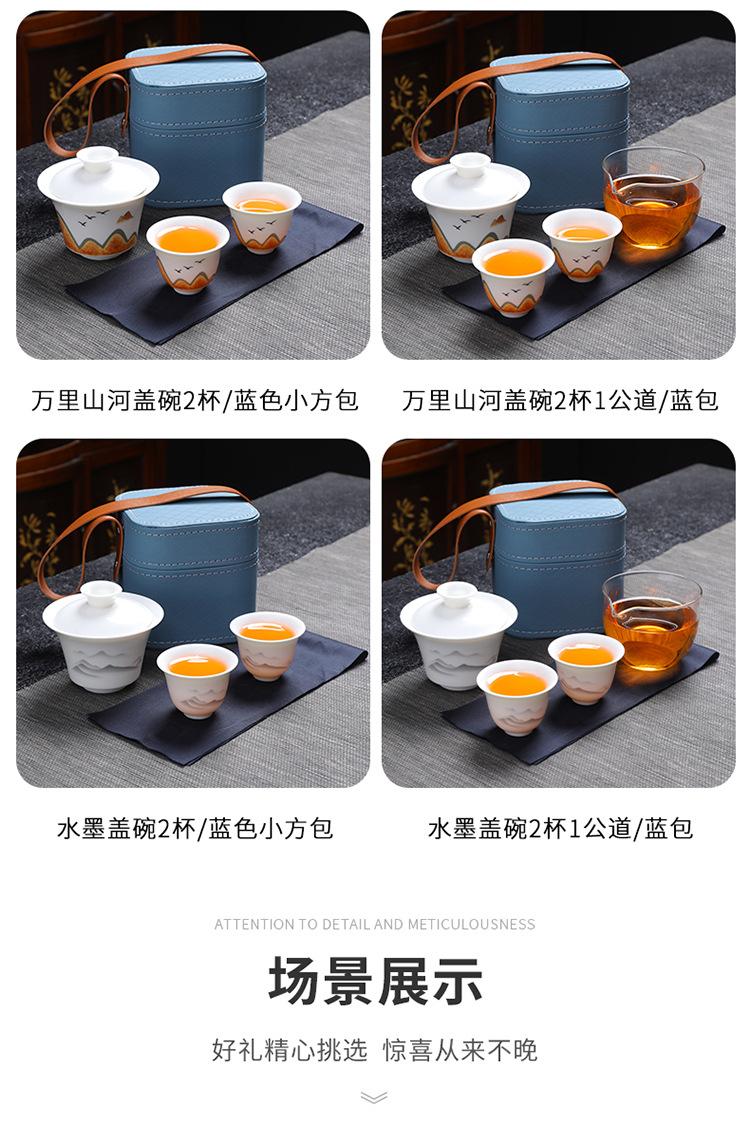 万里山河盖碗2杯/蓝色小方包

万里山河盖碗2杯1公道/蓝包

水墨盖碗2杯/蓝色小方包

水墨盖碗2杯1公道/蓝包

ATTENTION TO DETAIL AND METICULOUSNESS

场景展示

好礼精心挑选 惊喜从来不晚