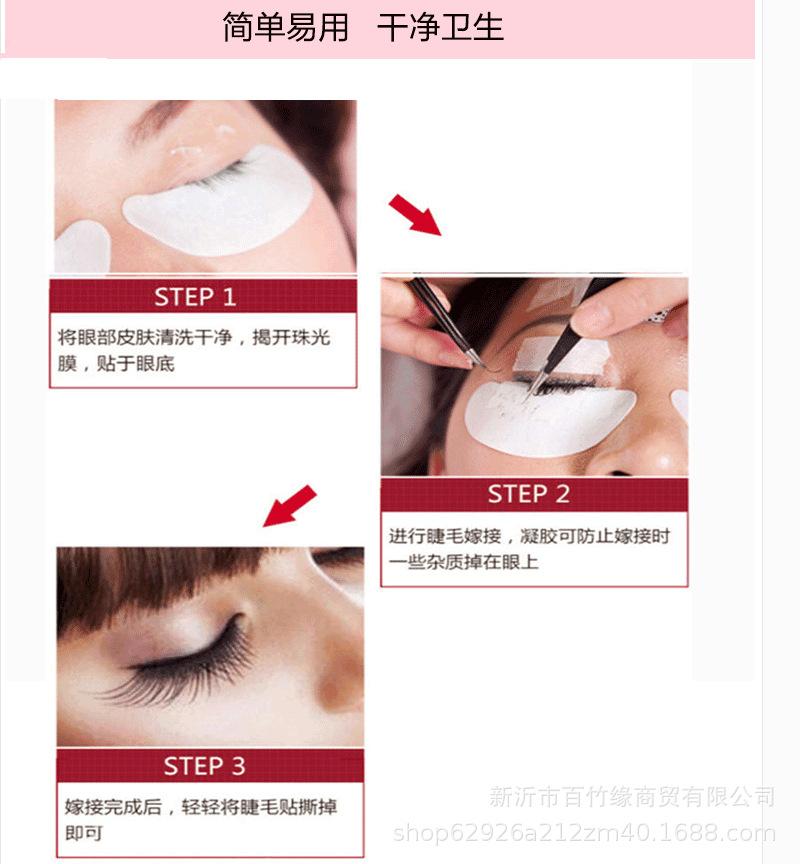 简单易用　干净卫生

STEP 1

将眼部皮肤清洗干净，揭开珠光膜，贴于眼底

STEP 2

进行睫毛嫁接，凝胶可防止嫁接时一些杂质掉在眼上

STEP 3

嫁接完成后，轻轻将睫毛贴撕掉即可

新沂市百竹缘商贸有限公司
shop62926a212zm40.1688.com