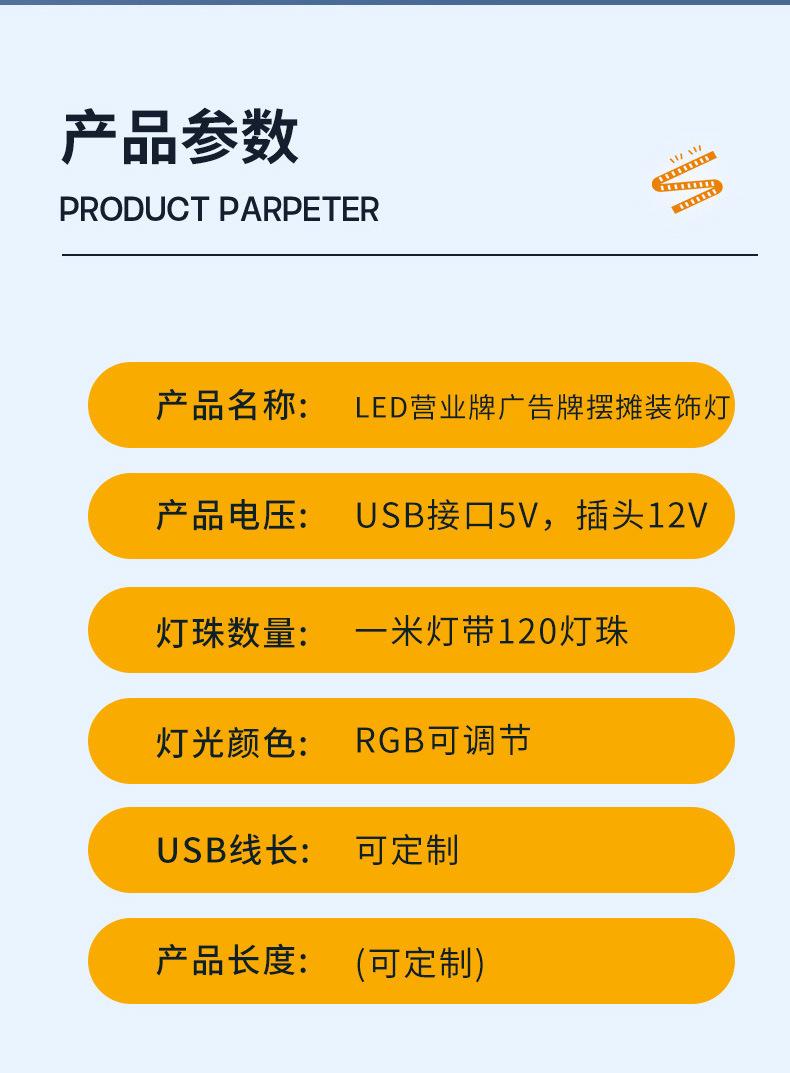 产品参数

PRODUCT PARPETER

产品名称： LED营业牌广告牌摆摊装饰灯

产品电压： USB接口5V，插头12V

灯珠数量： 一米灯带120灯珠

灯光颜色： RGB可调节

USB线长： 可定制

产品长度： (可定制)