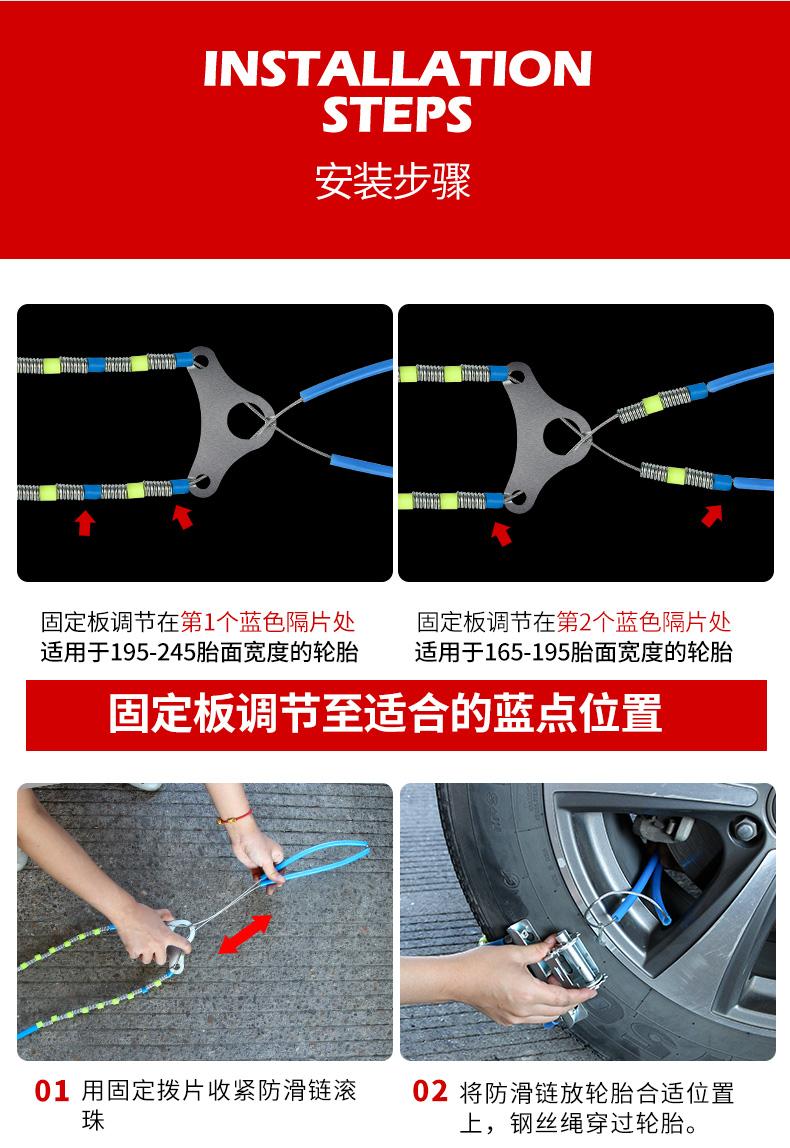 INSTALLATION STEPS

安装步骤

固定板调节在第1个蓝色隔片处
适用于195-245胎面宽度的轮胎

固定板调节在第2个蓝色隔片处
适用于165-195胎面宽度的轮胎

固定板调节至适合的蓝点位置

01 用固定拨片收紧防滑链滚珠

02 将防滑链放轮胎合适位置上，钢丝绳穿过轮胎。