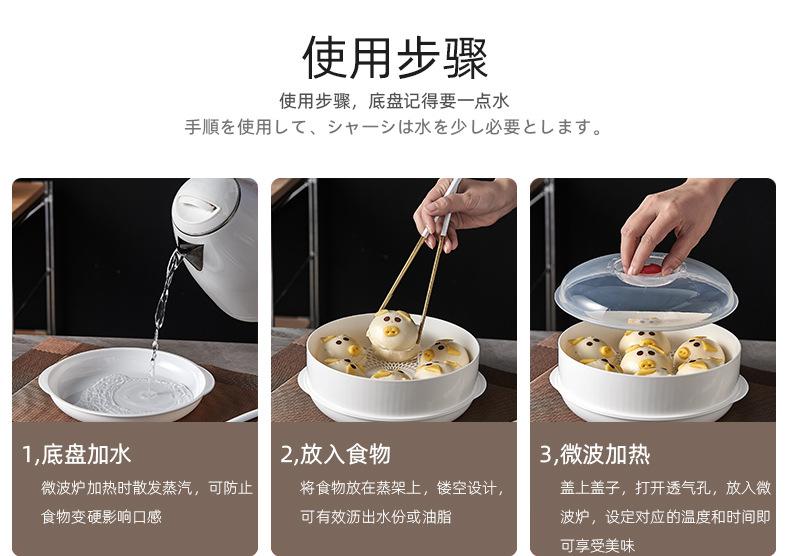 使用步骤

使用步骤，底盘记得要一点水

手順を使用して、シャーシは水を少し必要とします。

1,底盘加水

微波炉加热时散发蒸汽，可防止食物变硬影响口感

2,放入食物

将食物放在蒸架上，镂空设计，可有效沥出水份或油脂

3,微波加热

盖上盖子，打开透气孔，放入微波炉，设定对应的温度和时间即可享受美味