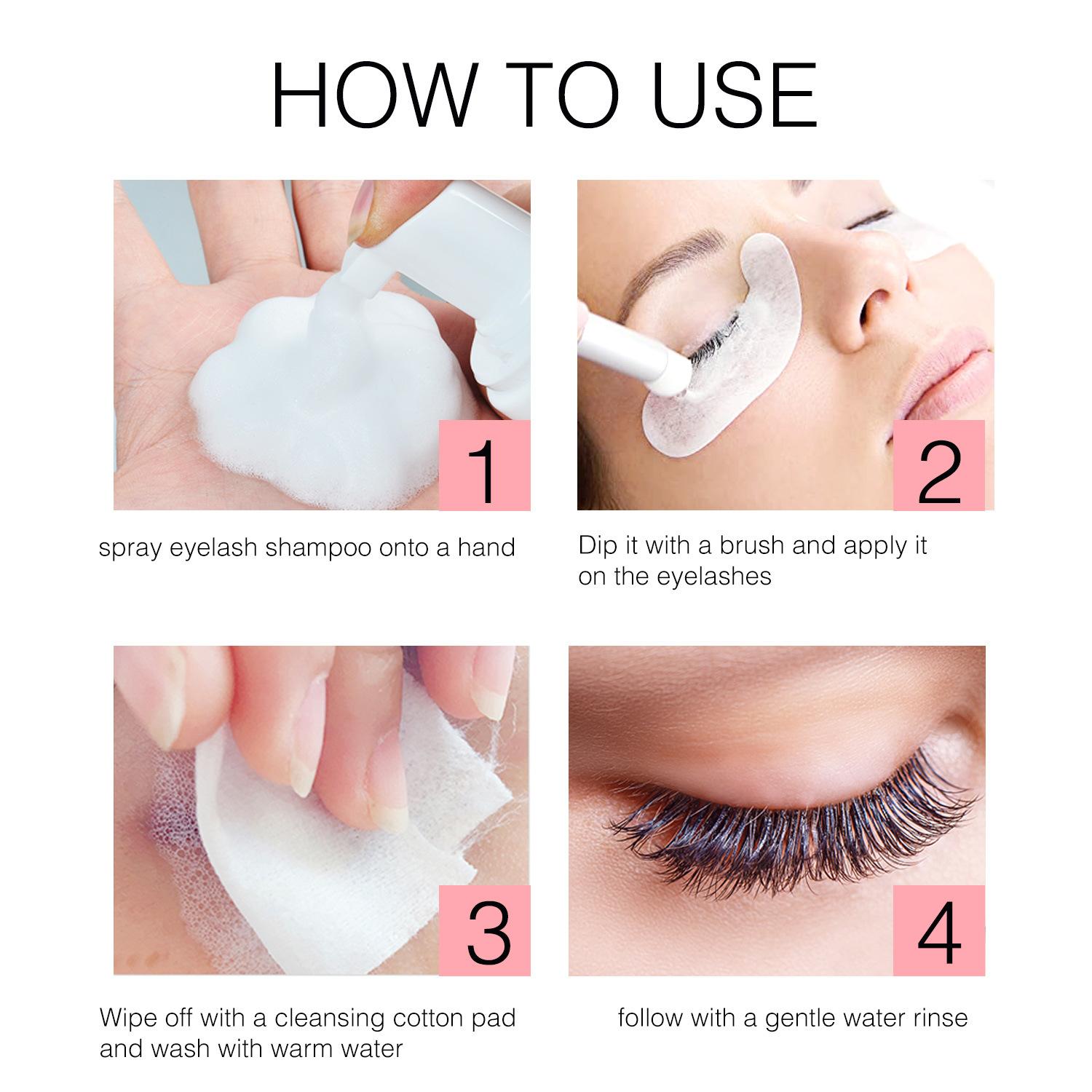 HOW TO USE

1

spray eyelash shampoo onto a hand

2

Dip it with a brush and apply it on the eyelashes

3

Wipe off with a cleansing cotton pad and wash with warm water

4

follow with a gentle water rinse