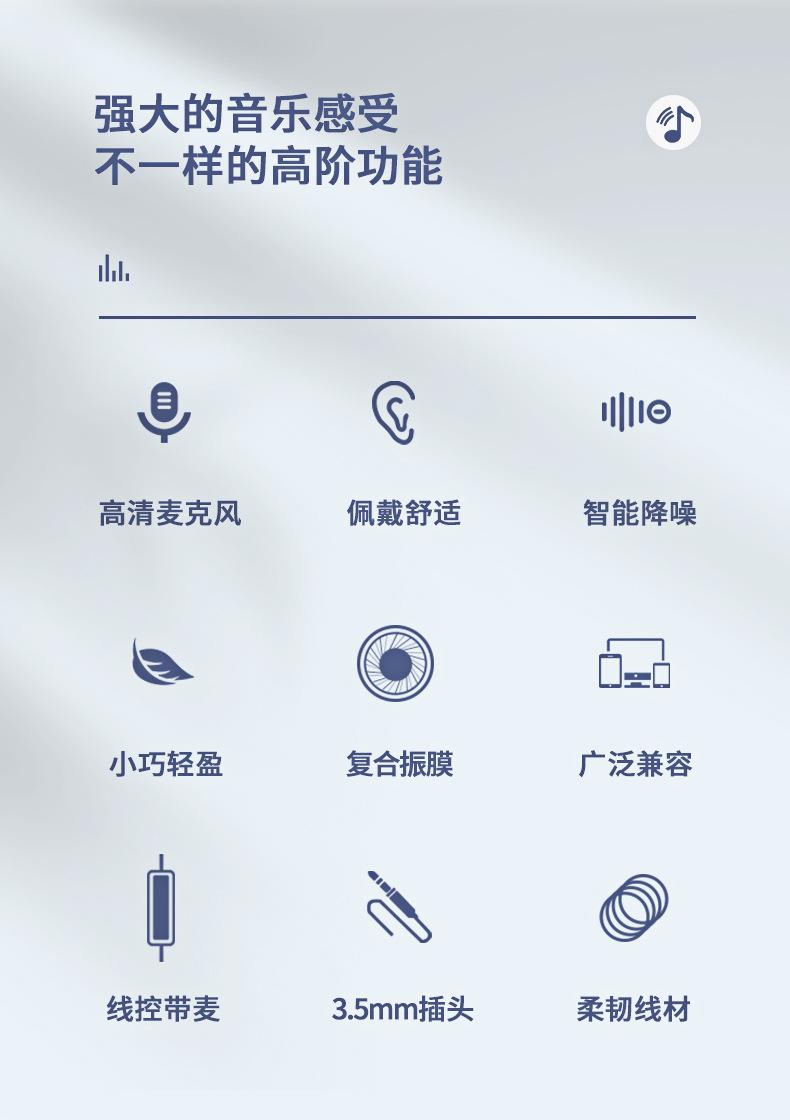 强大的音乐感受
不一样的高阶功能

高清麦克风

佩戴舒适

智能降噪

小巧轻盈

复合振膜

广泛兼容

线控带麦

3.5mm插头

柔韧线材