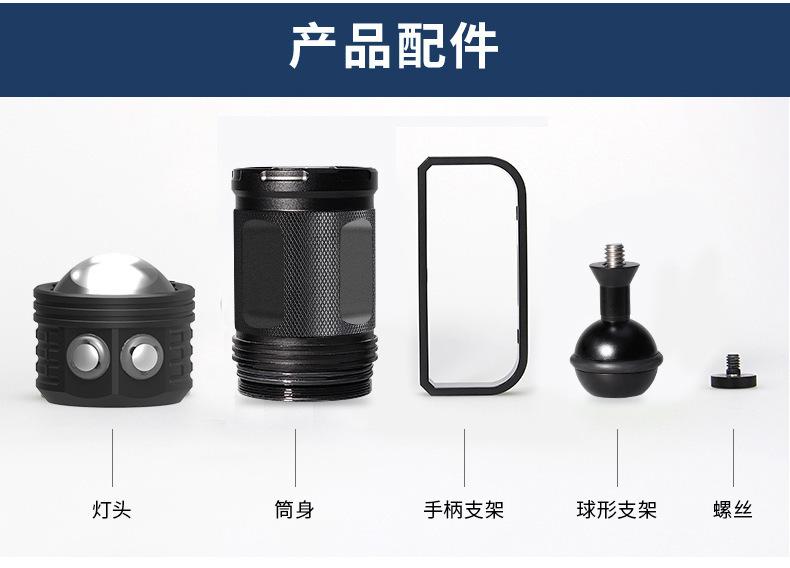 产品配件

灯头

筒身

手柄支架

球形支架

螺丝