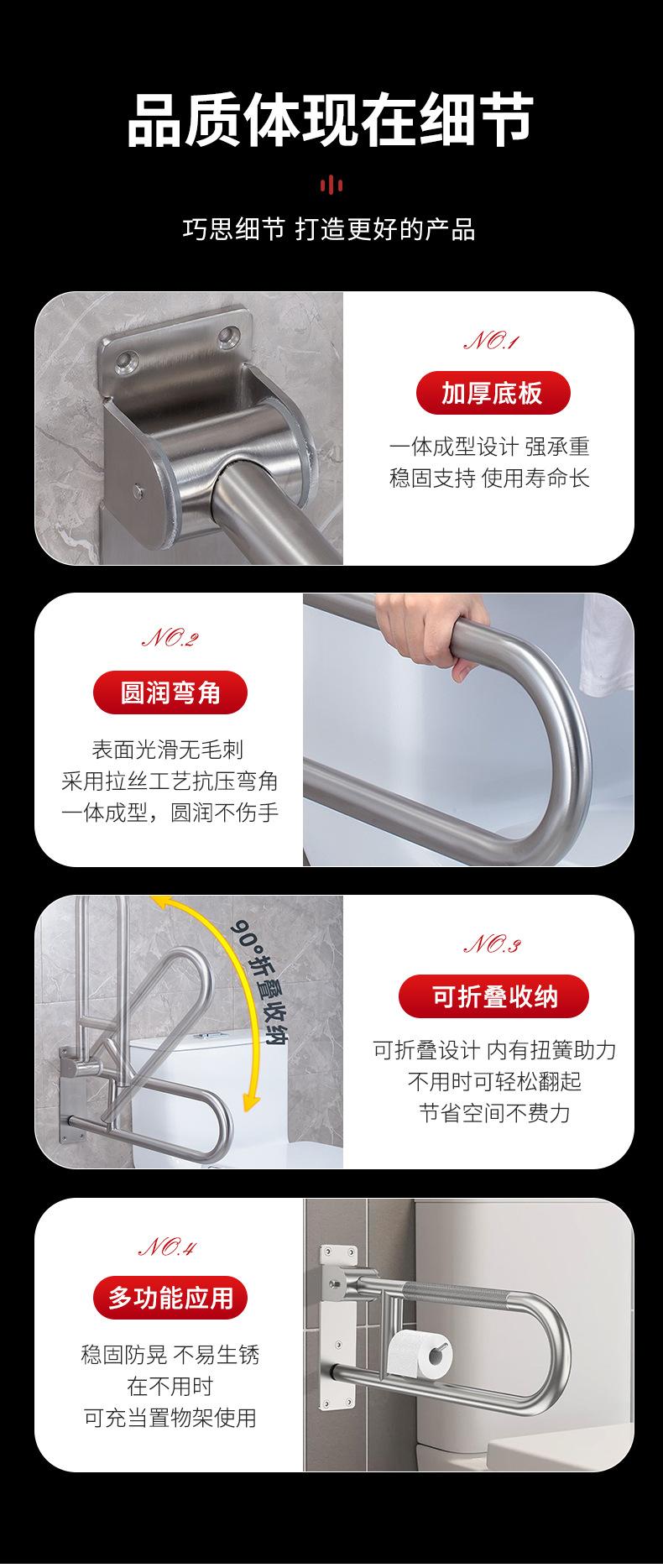 品质体现在细节

巧思细节 打造更好的产品

NO.1

加厚底板

一体成型设计 强承重
稳固支持 使用寿命长

NO.2

圆润弯角

表面光滑无毛刺
采用拉丝工艺抗压弯角
一体成型，圆润不伤手

90°折叠收纳

NO.3

可折叠收纳

可折叠设计 内有扭簧助力
不用时可轻松翻起
节省空间不费力

NO.4

多功能应用

稳固防晃 不易生锈
在不用时
可充当置物架使用