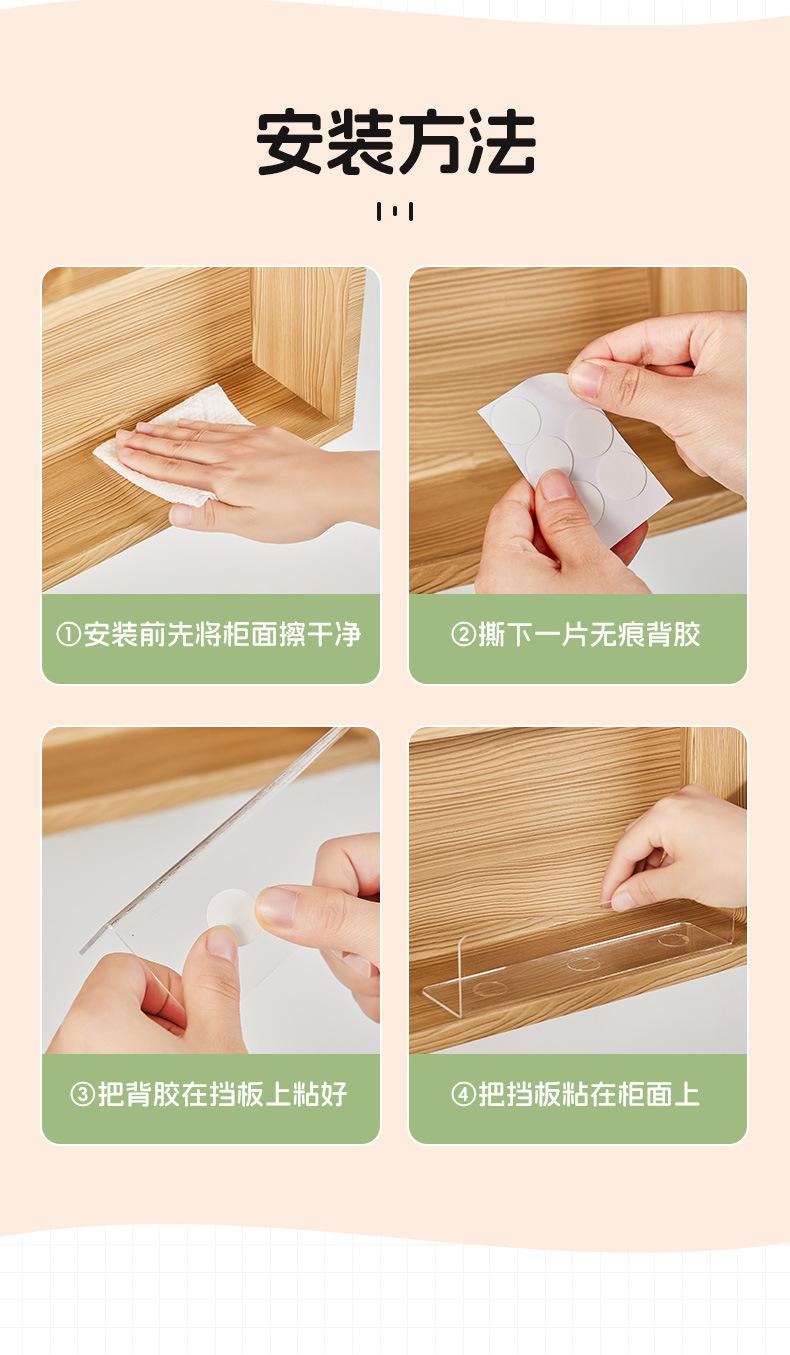 安装方法

①安装前先将柜面擦干净

②撕下一片无痕背胶

③把背胶在挡板上粘好

④把挡板粘在柜面上