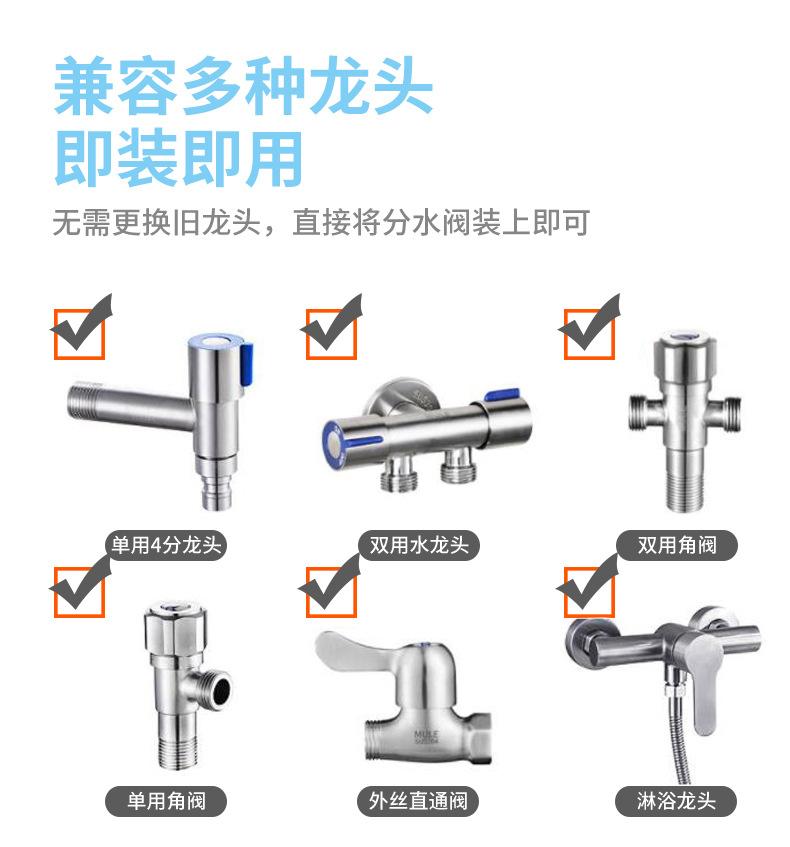 兼容多种龙头
即装即用

无需更换旧龙头，直接将分水阀装上即可

单用4分龙头

双用水龙头

双用角阀

单用角阀

MULE
SUS304

外丝直通阀

淋浴龙头