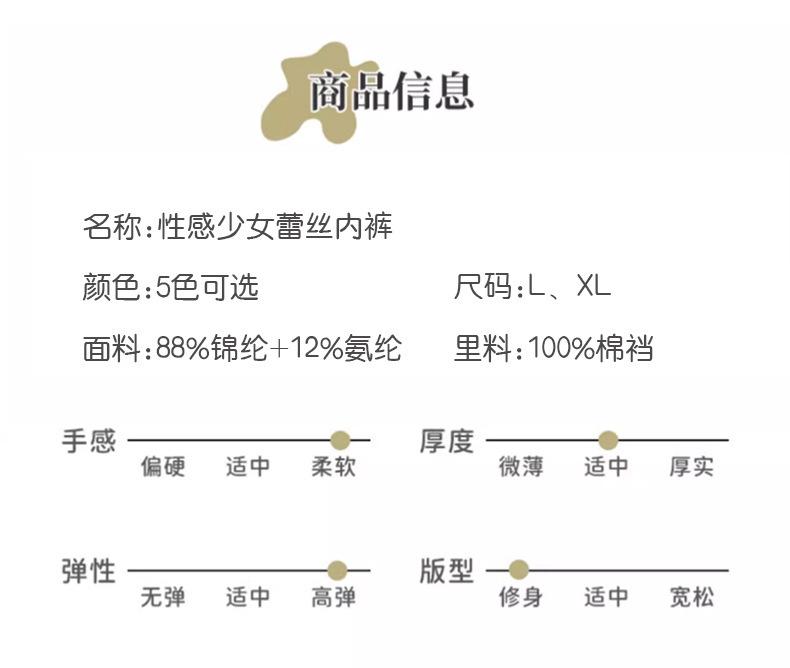 商品信息

名称:性感少女蕾丝内裤

颜色:5色可选 尺码:L、XL

面料:88%锦纶+12%氨纶 里料:100%棉裆

手感
偏硬 适中 柔软

厚度
微薄 适中 厚实

弹性
无弹 适中 高弹

版型
修身 适中 宽松