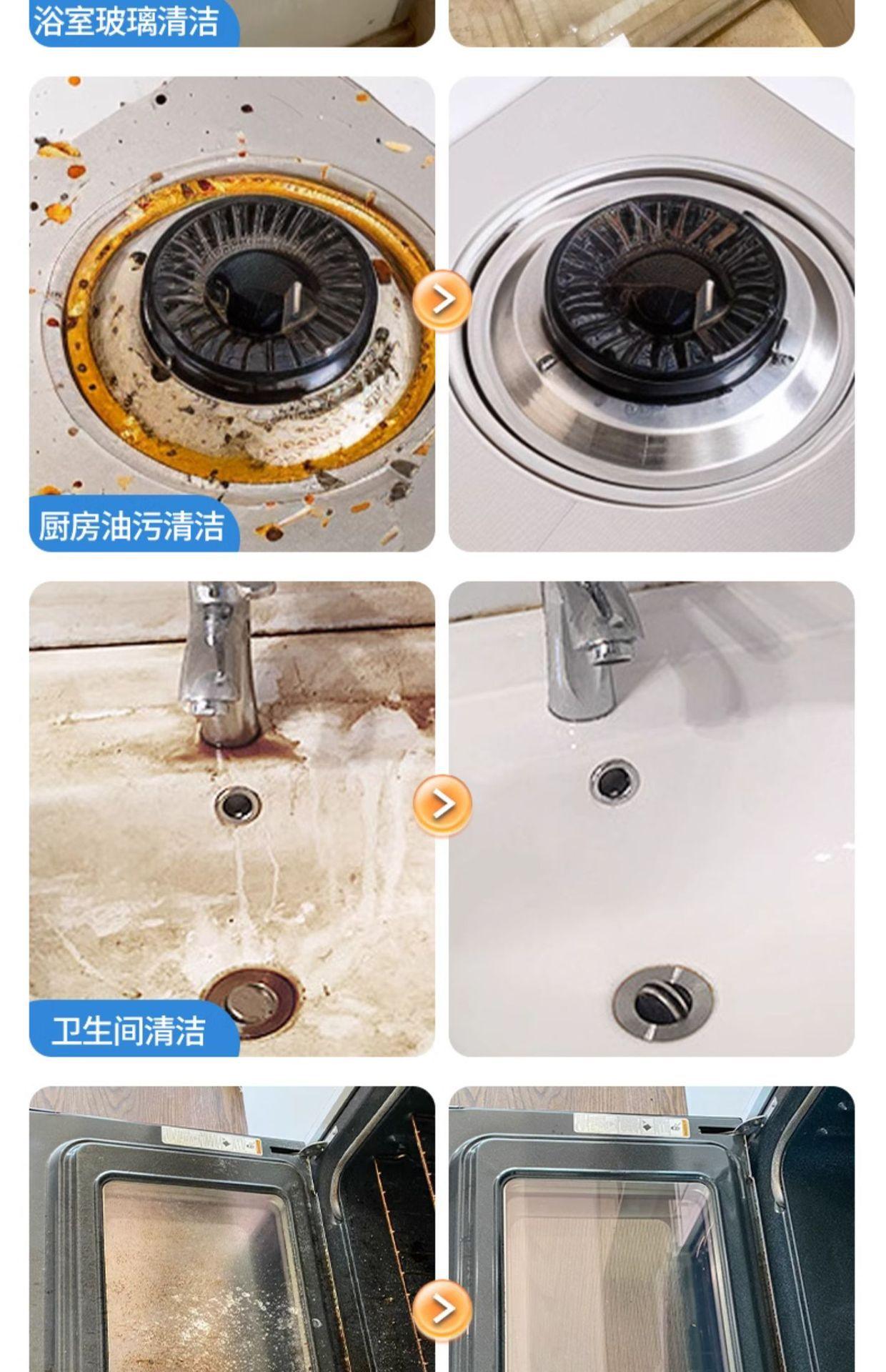 浴室玻璃清洁

厨房油污清洁

卫生间清洁